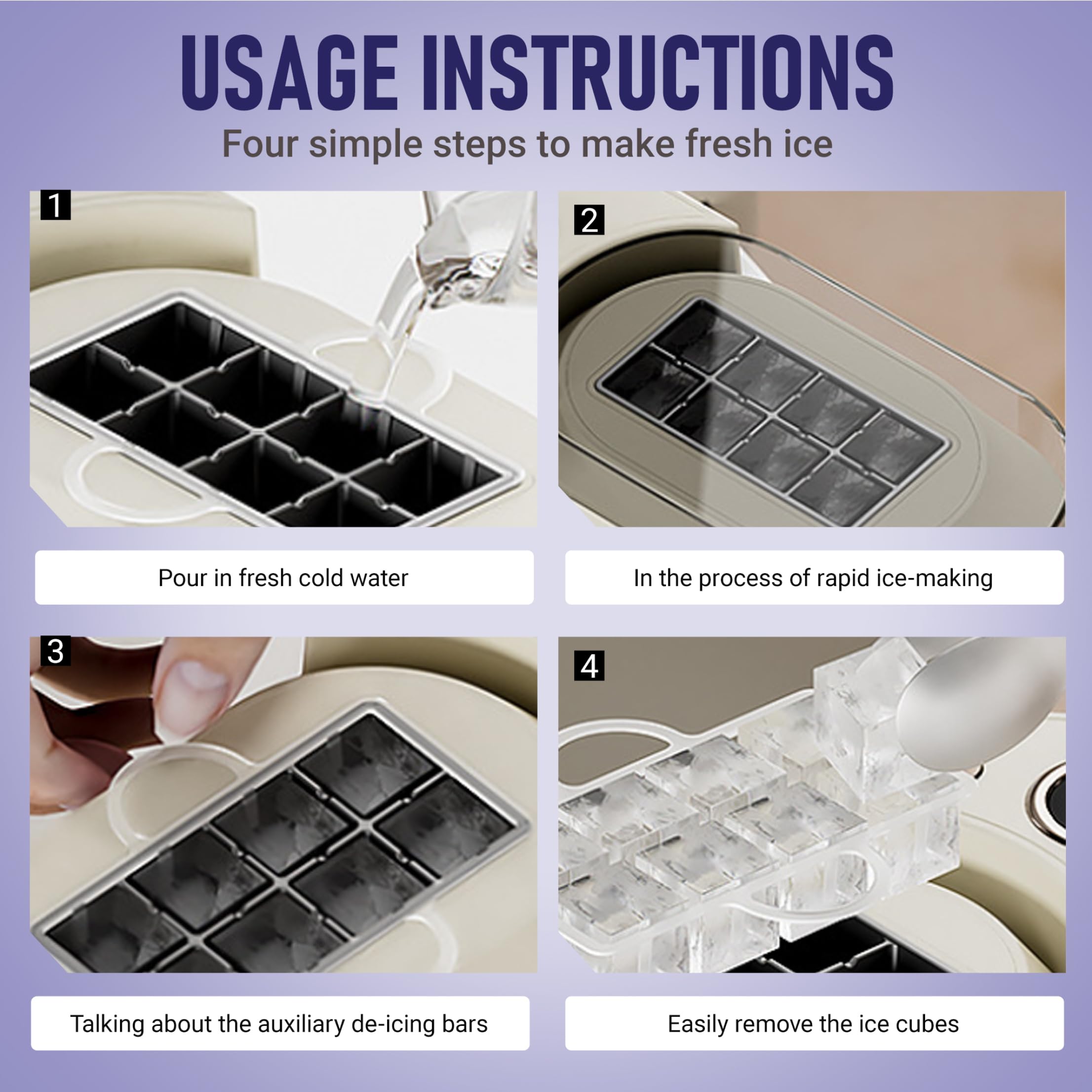 USAGE INSTRUCTIONS

Four simple steps to make fresh ice

1

Pour in fresh cold water

2

In the process of rapid ice-making

3

Talking about the auxiliary de-icing bars

4

Easily remove the ice cubes