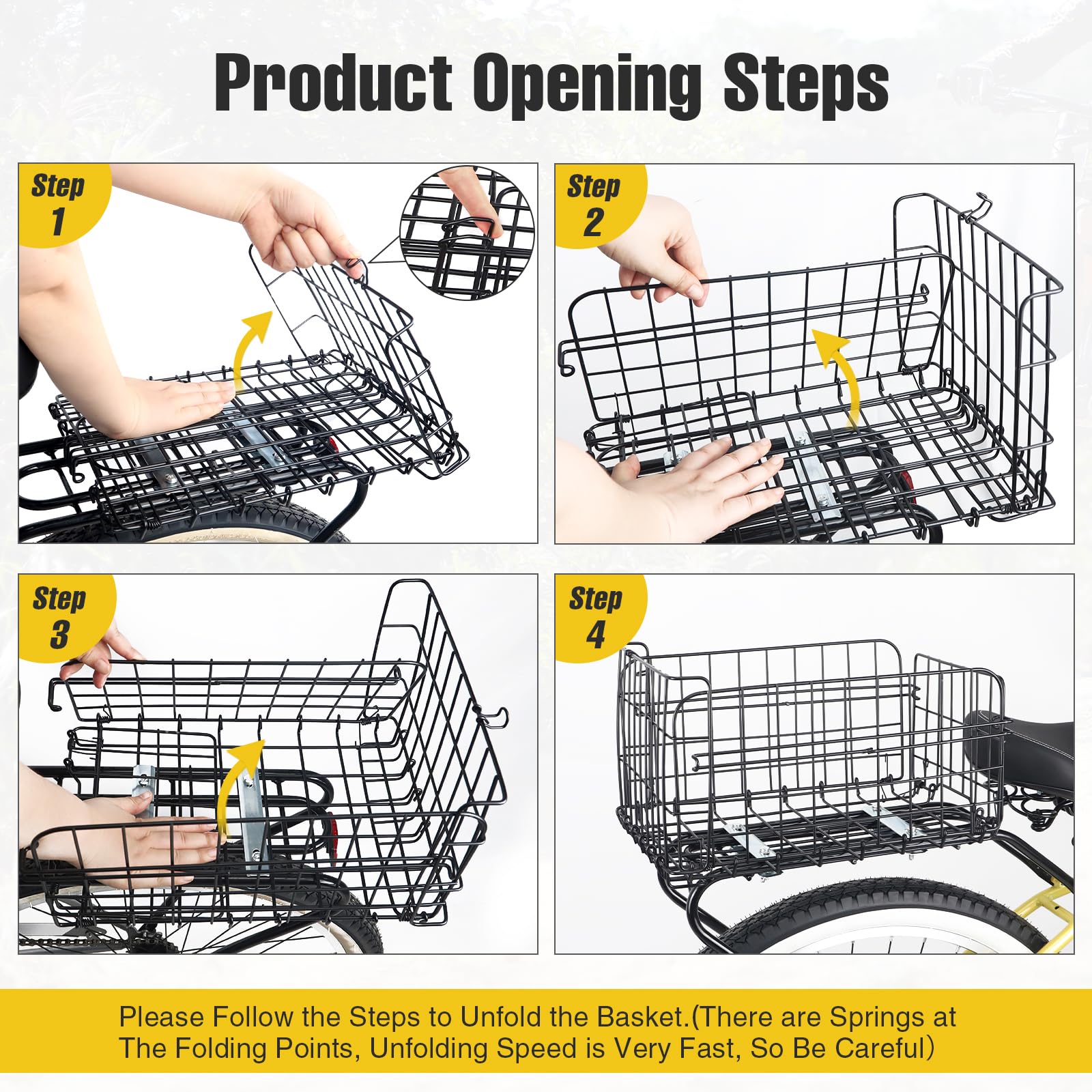 Product Opening Steps

Step 1

Step 2

Step 3

Step 4

Please Follow the Steps to Unfold the Basket.(There are Springs at The Folding Points, Unfolding Speed is Very Fast, So Be Careful)