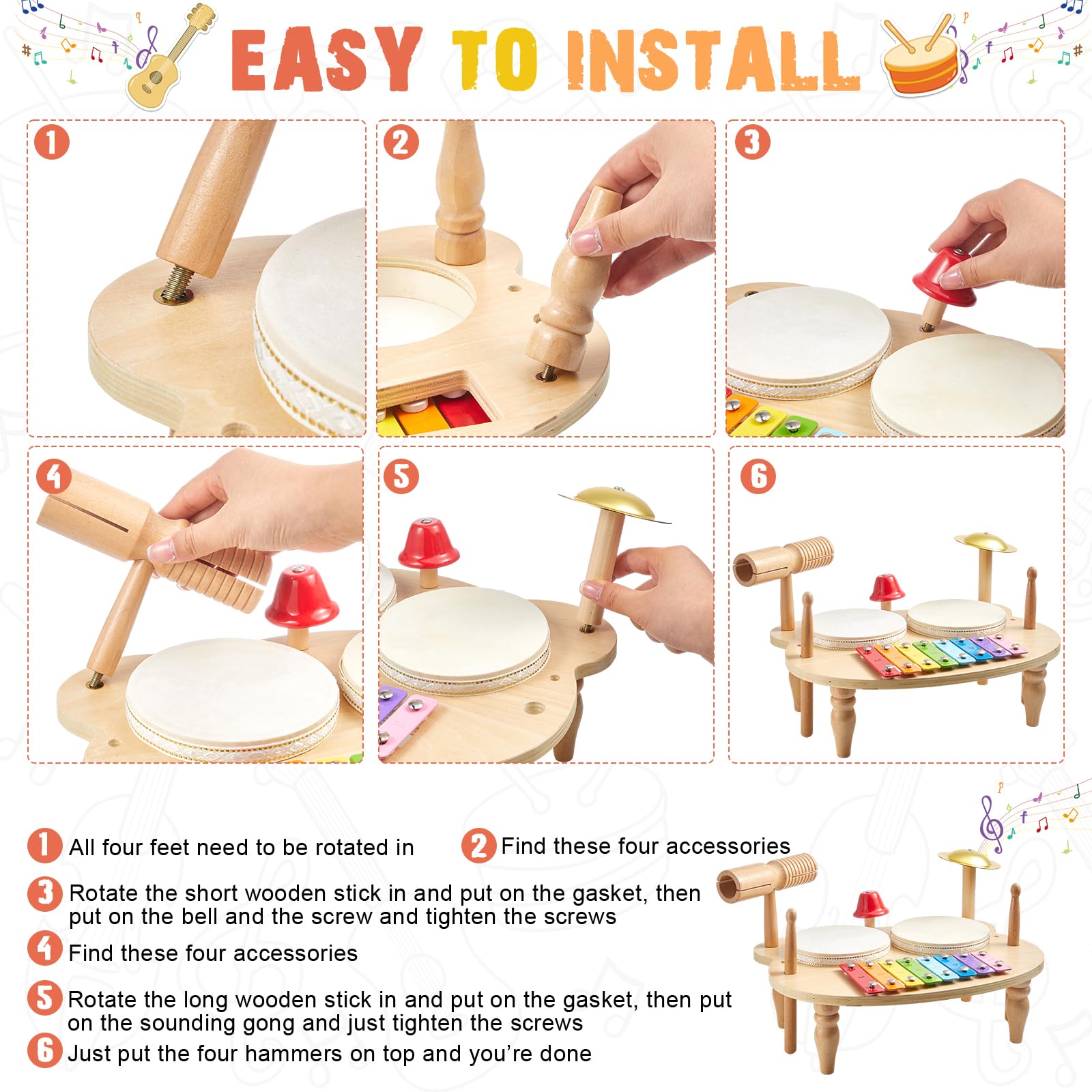 EASY TO INSTALL

1

2

3

4

5

6

1 All four feet need to be rotated in

2 Find these four accessories

3 Rotate the short wooden stick in and put on the gasket, then put on the bell and the screw and tighten the screws

4 Find these four accessories

5 Rotate the long wooden stick in and put on the gasket, then put on the sounding gong and just tighten the screws

6 Just put the four hammers on top and you're done