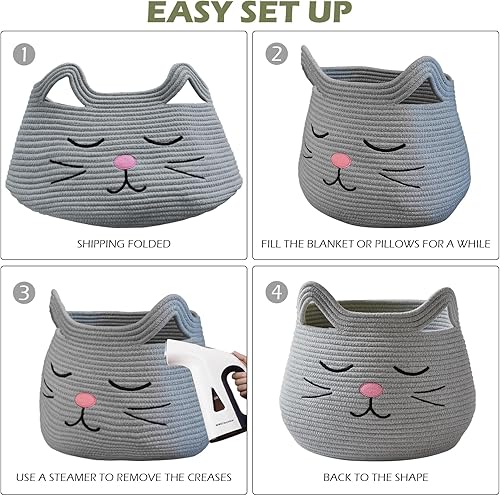 EASY SET UP

1

SHIPPING FOLDED

2

FILL THE BLANKET OR PILLOWS FOR A WHILE

3

USE A STEAMER TO REMOVE THE CREASES

4

BACK TO THE SHAPE