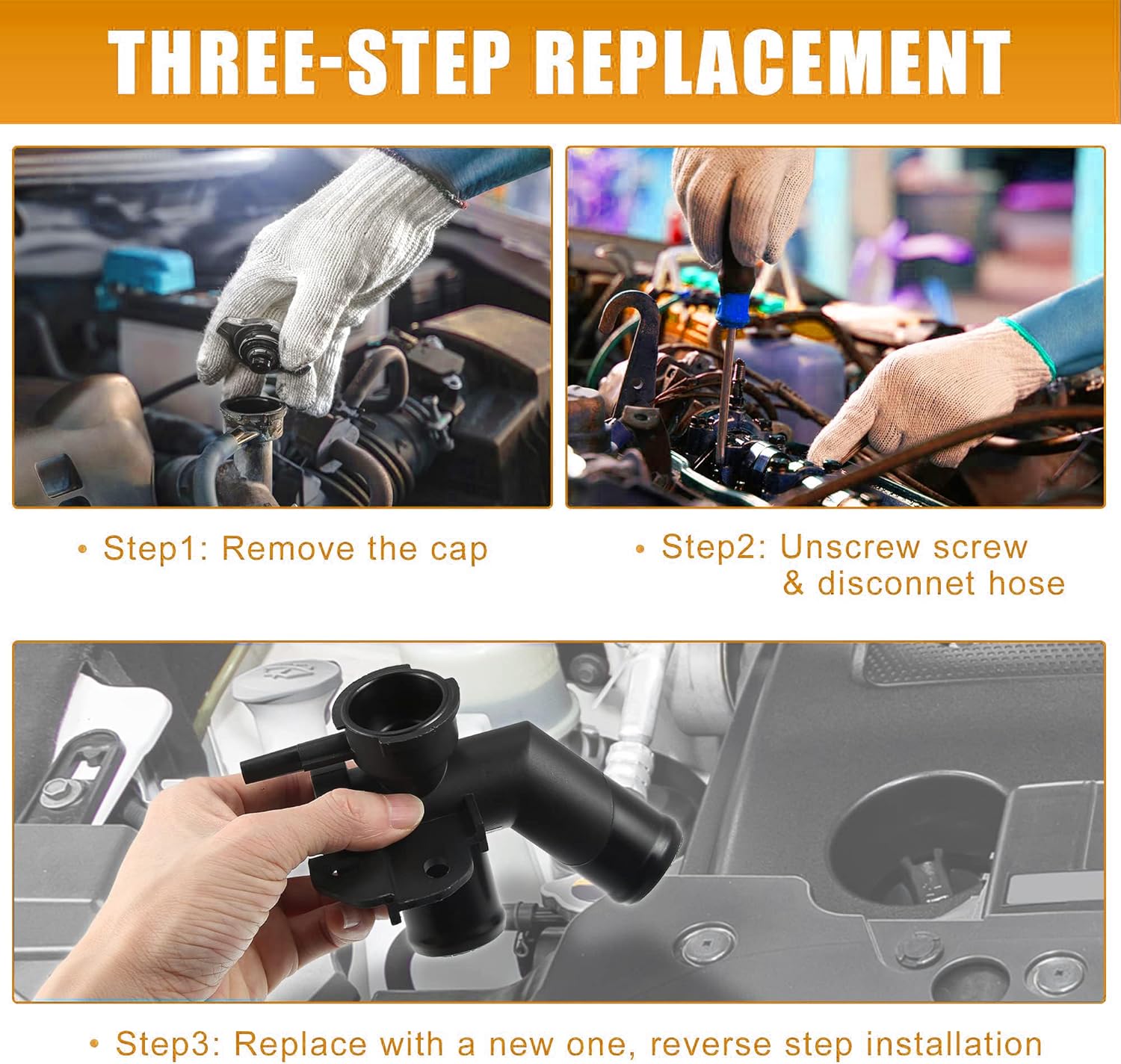 THREE-STEP REPLACEMENT

• Step1: Remove the cap

• Step2: Unscrew screw & disconnet hose

• Step3: Replace with a new one, reverse step installation