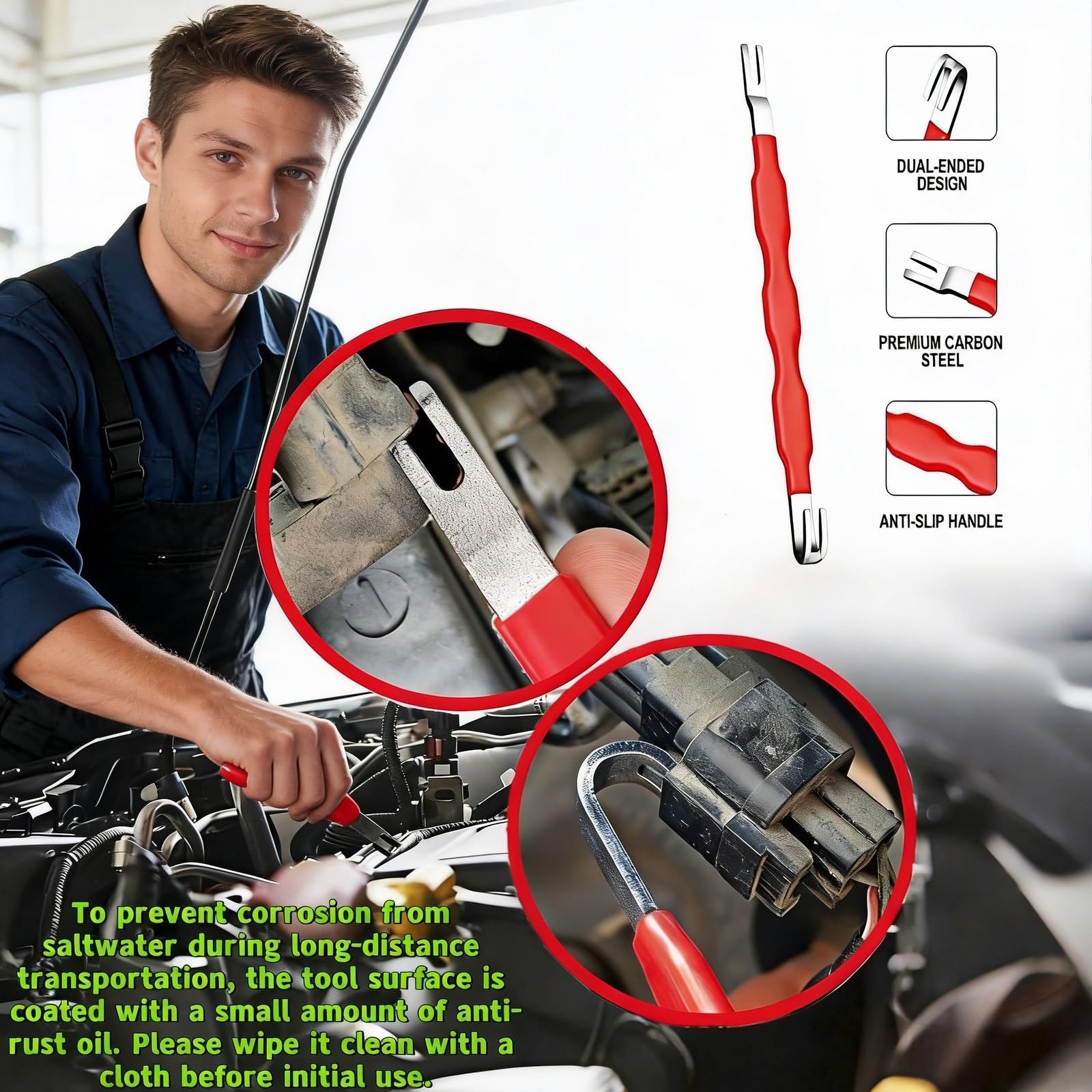 DUAL-ENDED DESIGN

PREMIUM CARBON STEEL

ANTI-SLIP HANDLE

To prevent corrosion from saltwater during long-distance transportation, the tool surface is coated with a small amount of anti-rust oil. Please wipe it clean with a cloth before initial use.