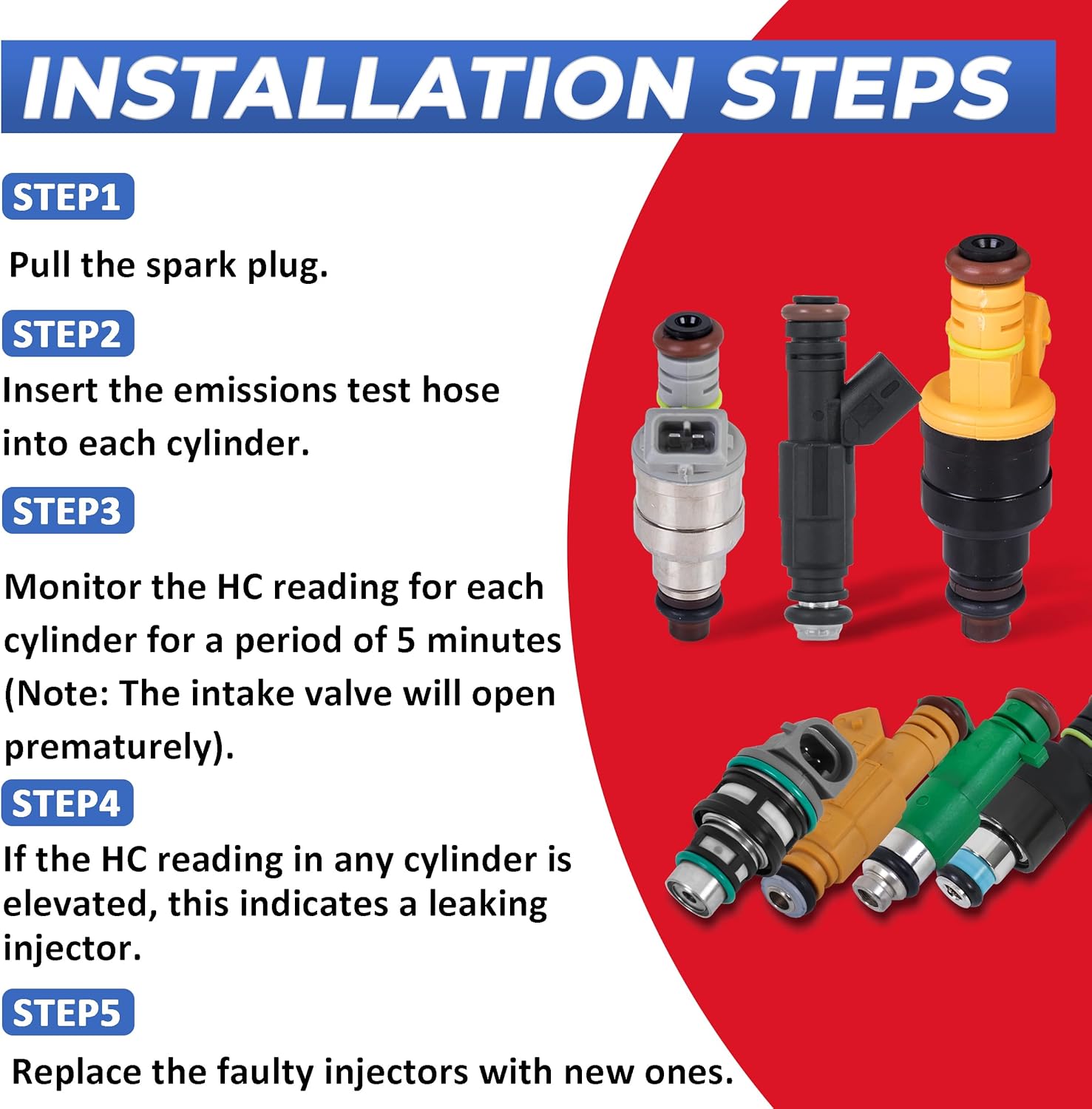 INSTALLATION STEPS

STEP1

Pull the spark plug.

STEP2

Insert the emissions test hose into each cylinder.

STEP3

Monitor the HC reading for each cylinder for a period of 5 minutes (Note: The intake valve will open prematurely).

STEP4

If the HC reading in any cylinder is elevated, this indicates a leaking injector.

STEP5

Replace the faulty injectors with new ones.