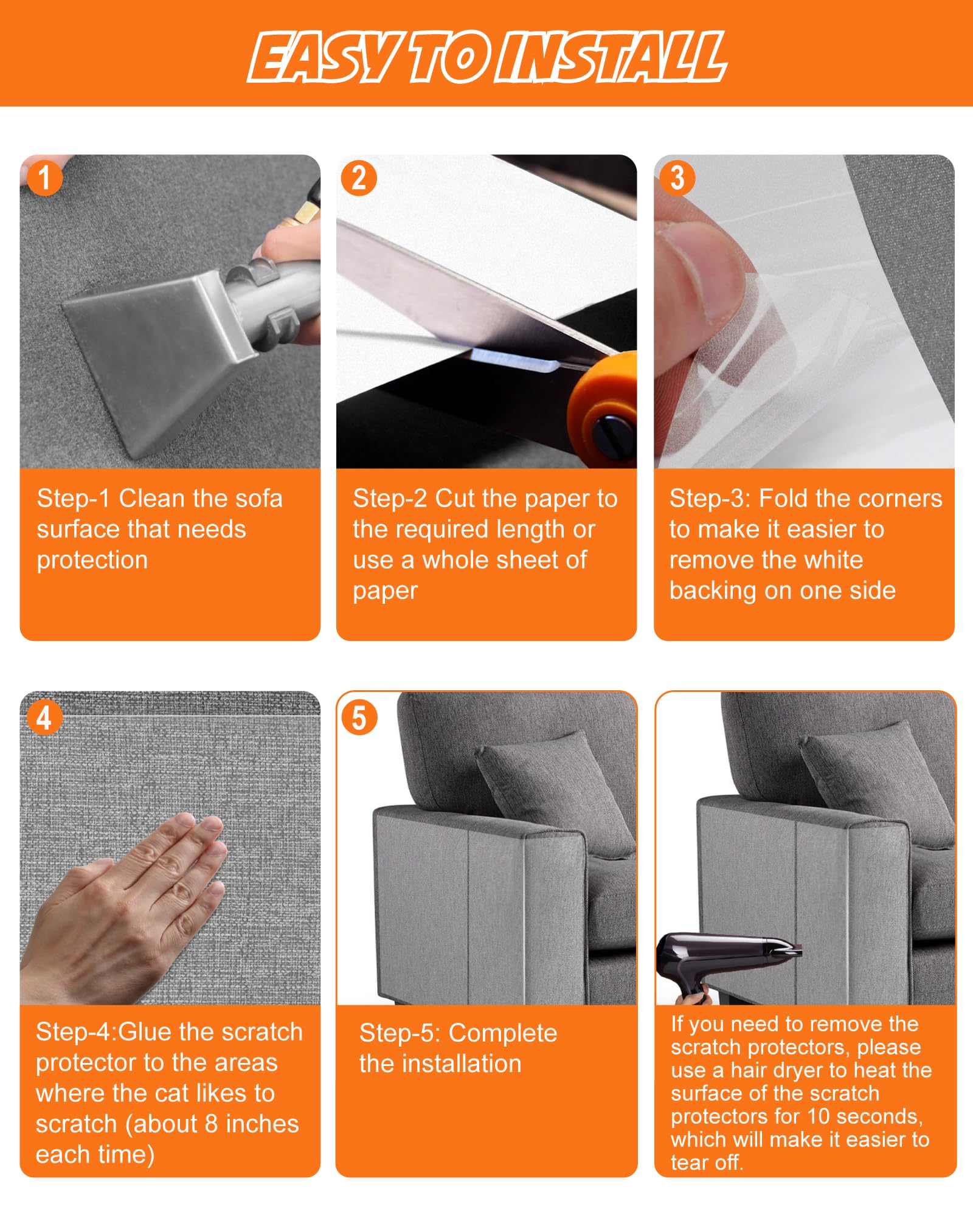 EASY TO INSTALL

1

Step-1 Clean the sofa surface that needs protection

2

Step-2 Cut the paper to the required length or use a whole sheet of paper

3

Step-3: Fold the corners to make it easier to remove the white backing on one side

4

Step-4:Glue the scratch protector to the areas where the cat likes to scratch (about 8 inches each time)

5

Step-5: Complete the installation

If you need to remove the scratch protectors, please use a hair dryer to heat the surface of the scratch protectors for 10 seconds, which will make it easier to tear off.