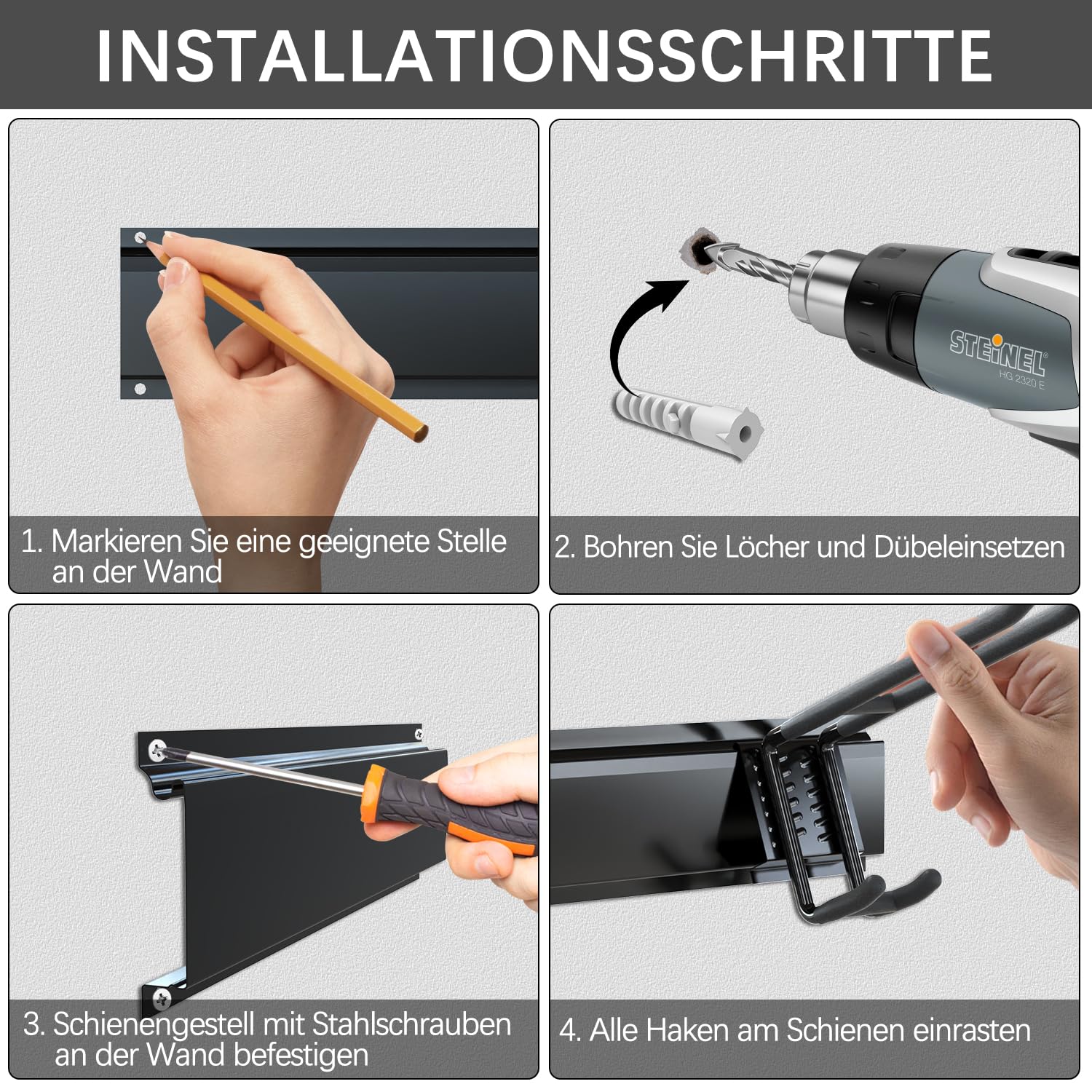 INSTALLATIONSSCHRITTE

1. Markieren Sie eine geeignete Stelle an der Wand

STEINEL®
HG 2320 E

2. Bohren Sie Löcher und Dübeleinsetzen

3. Schienengestell mit Stahlschrauben an der Wand befestigen

4. Alle Haken am Schienen einrasten