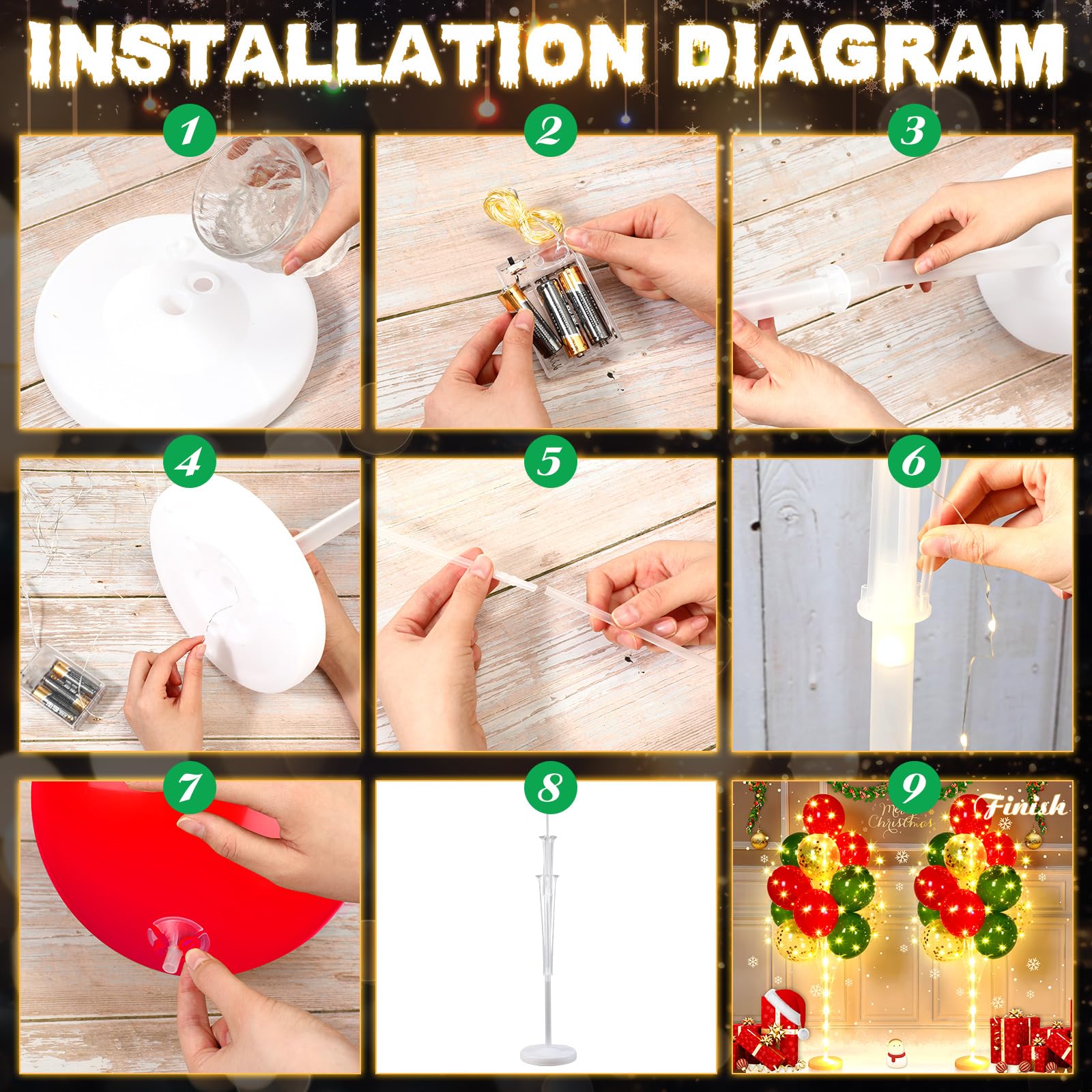 INSTALLATION DIAGRAM

1

2

3

4

5

6

7

8

9

Merry Christmas

Finish