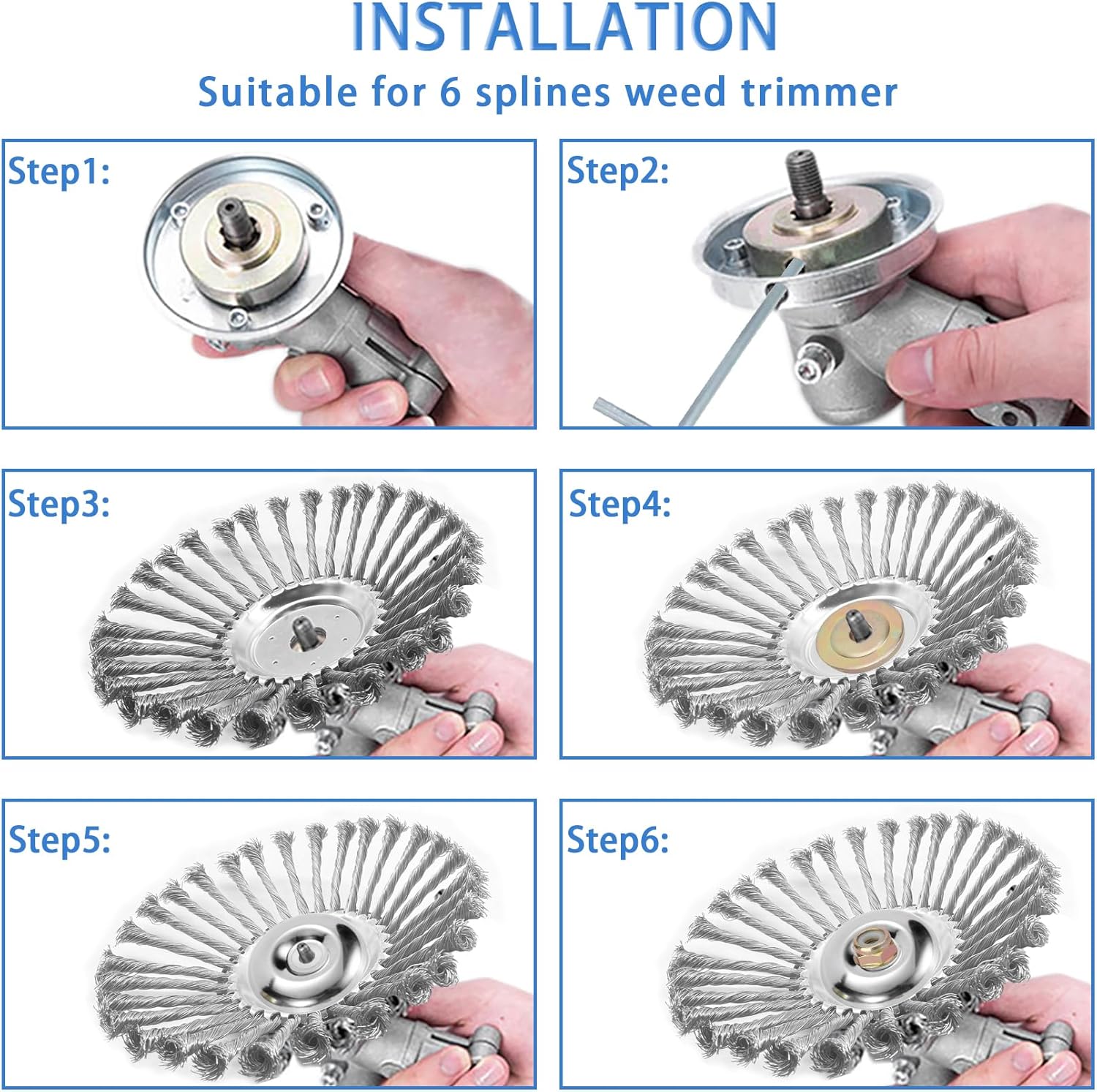 INSTALLATION

Suitable for 6 splines weed trimmer

Step1:

Step2:

Step3:

Step4:

Step5:

Step6: