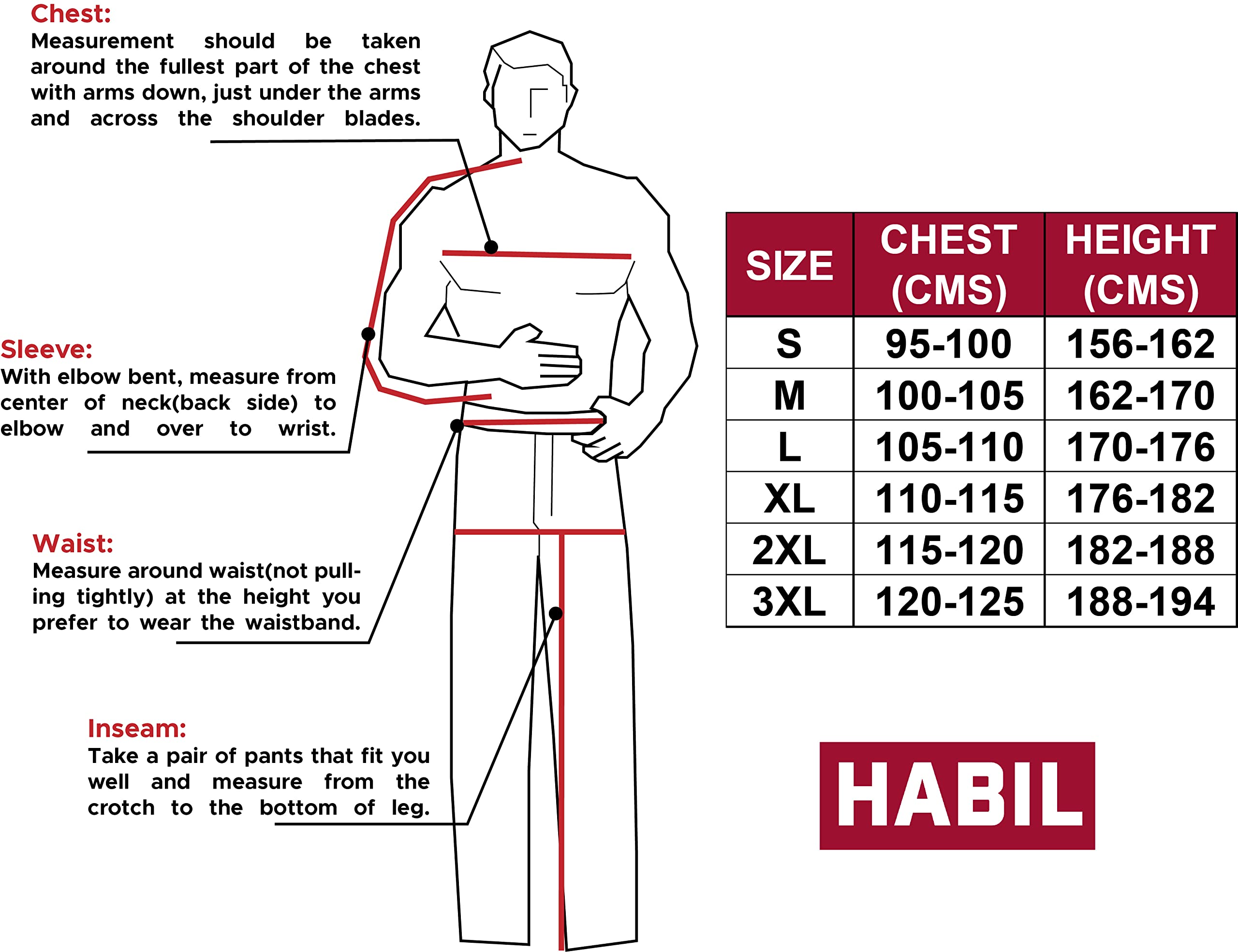 Chest:
Measurement should be taken around the fullest part of the chest with arms down, just under the arms and across the shoulder blades.

Sleeve:
With elbow bent, measure from center of neck(back side) to elbow and over to wrist.

Waist:
Measure around waist(not pulling tightly) at the height you prefer to wear the waistband.

Inseam:
Take a pair of pants that fit you well and measure from the crotch to the bottom of leg.

| SIZE | CHEST (CMS) | HEIGHT (CMS) |
|---|---|---|
| S | 95-100 | 156-162 |
| M | 100-105 | 162-170 |
| L | 105-110 | 170-176 |
| XL | 110-115 | 176-182 |
| 2XL | 115-120 | 182-188 |
| 3XL | 120-125 | 188-194 |

HABIL