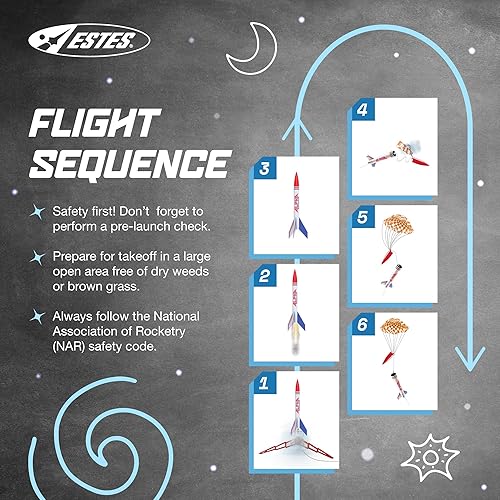 ESTES

FLIGHT SEQUENCE

Safety first! Don't  forget to perform a pre-launch check.

Prepare for takeoff in a large open area free of dry weeds or brown grass.

Always follow the National Association of Rocketry (NAR) safety code.

3

2

1

4

5

6