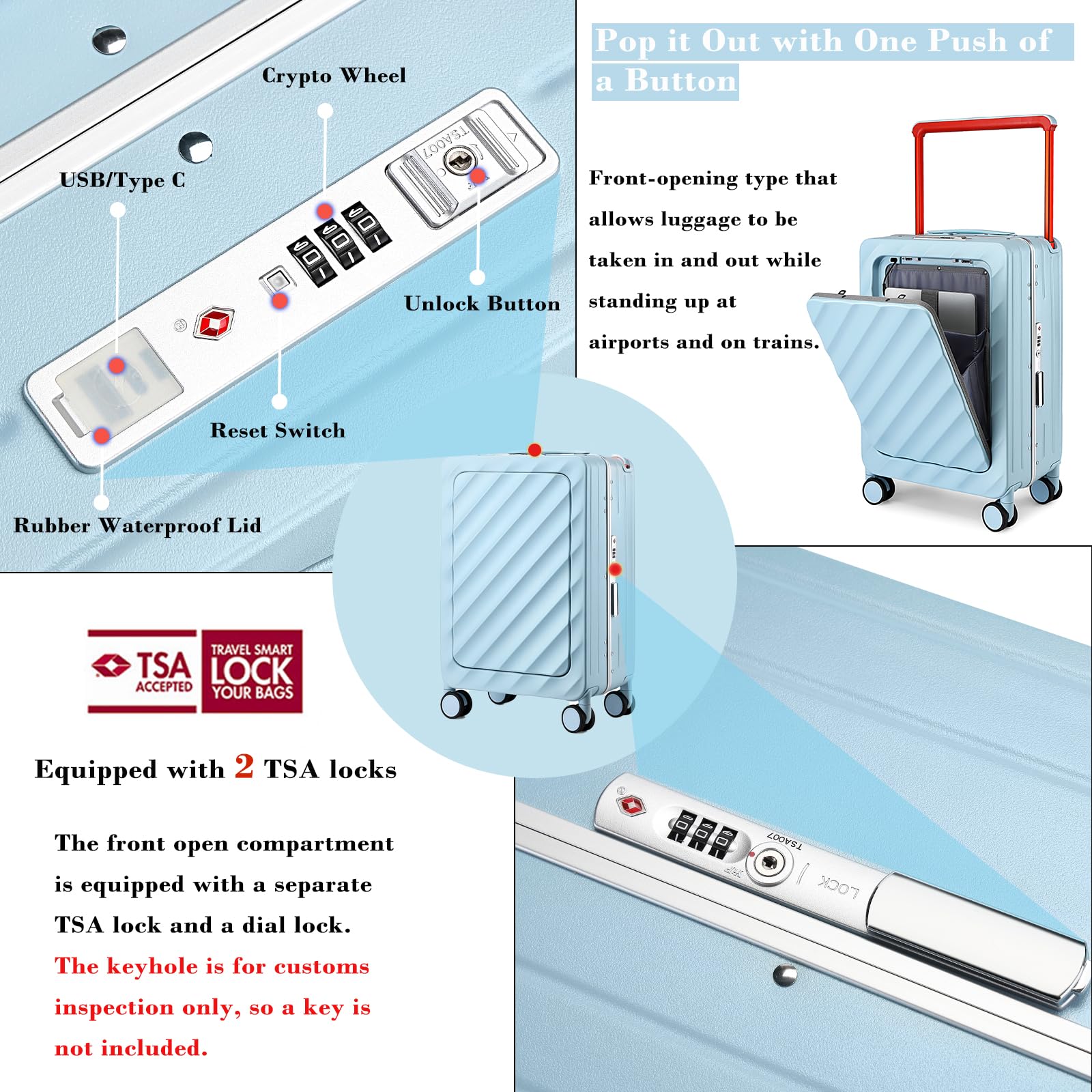 Crypto Wheel

USB/Type C

TSA007

Unlock Button

Reset Switch

Rubber Waterproof Lid

Pop it Out with One Push of a Button

Front-opening type that allows luggage to be taken in and out while standing up at airports and on trains.

TSA ACCEPTED

TRAVEL SMART LOCK YOUR BAGS

Equipped with 2 TSA locks

The front open compartment is equipped with a separate TSA lock and a dial lock.

The keyhole is for customs inspection only, so a key is not included.

TSA007

LOCK