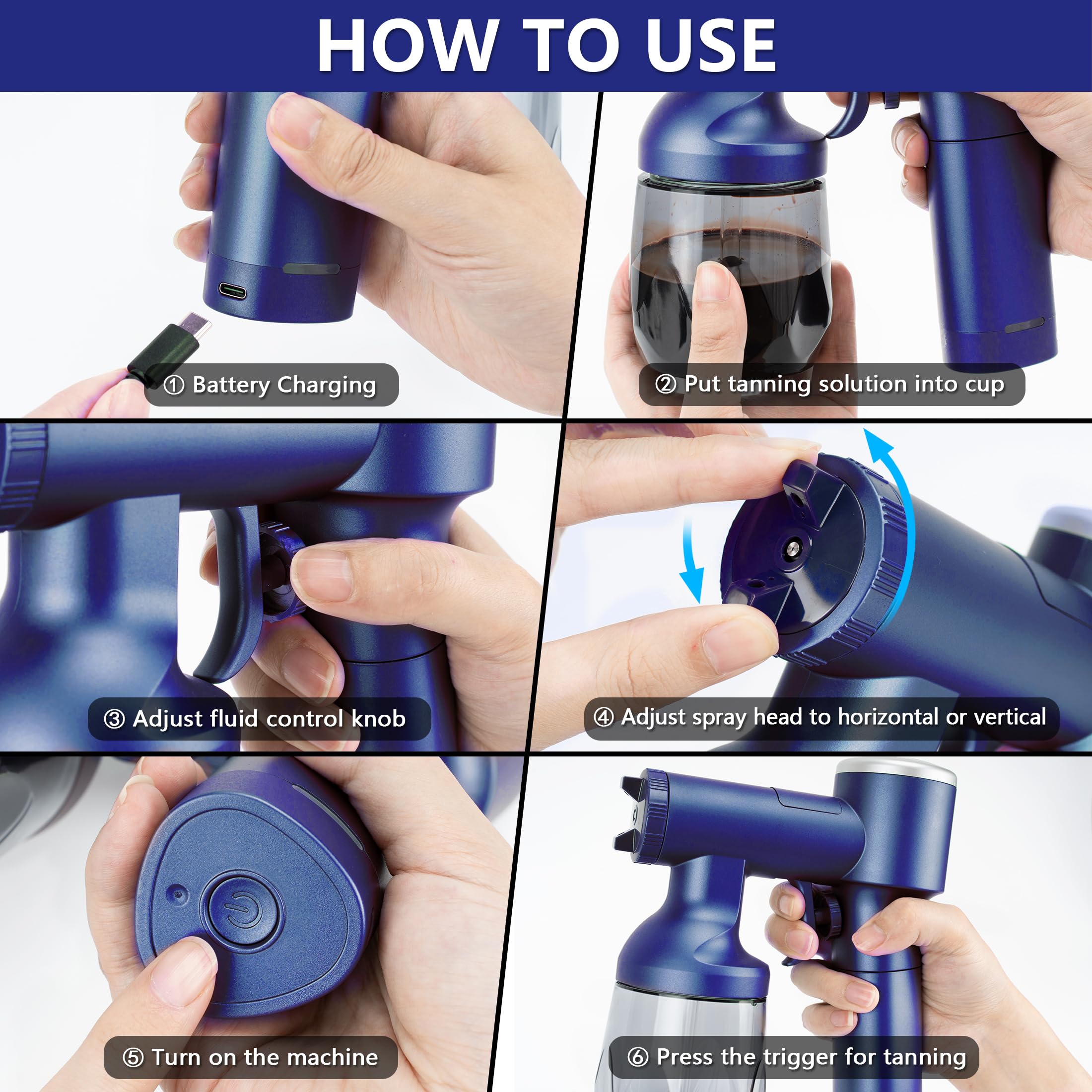 HOW TO USE

① Battery Charging

② Put tanning solution into cup

③ Adjust fluid control knob

④ Adjust spray head to horizontal or vertical

⑤ Turn on the machine

⑥ Press the trigger for tanning