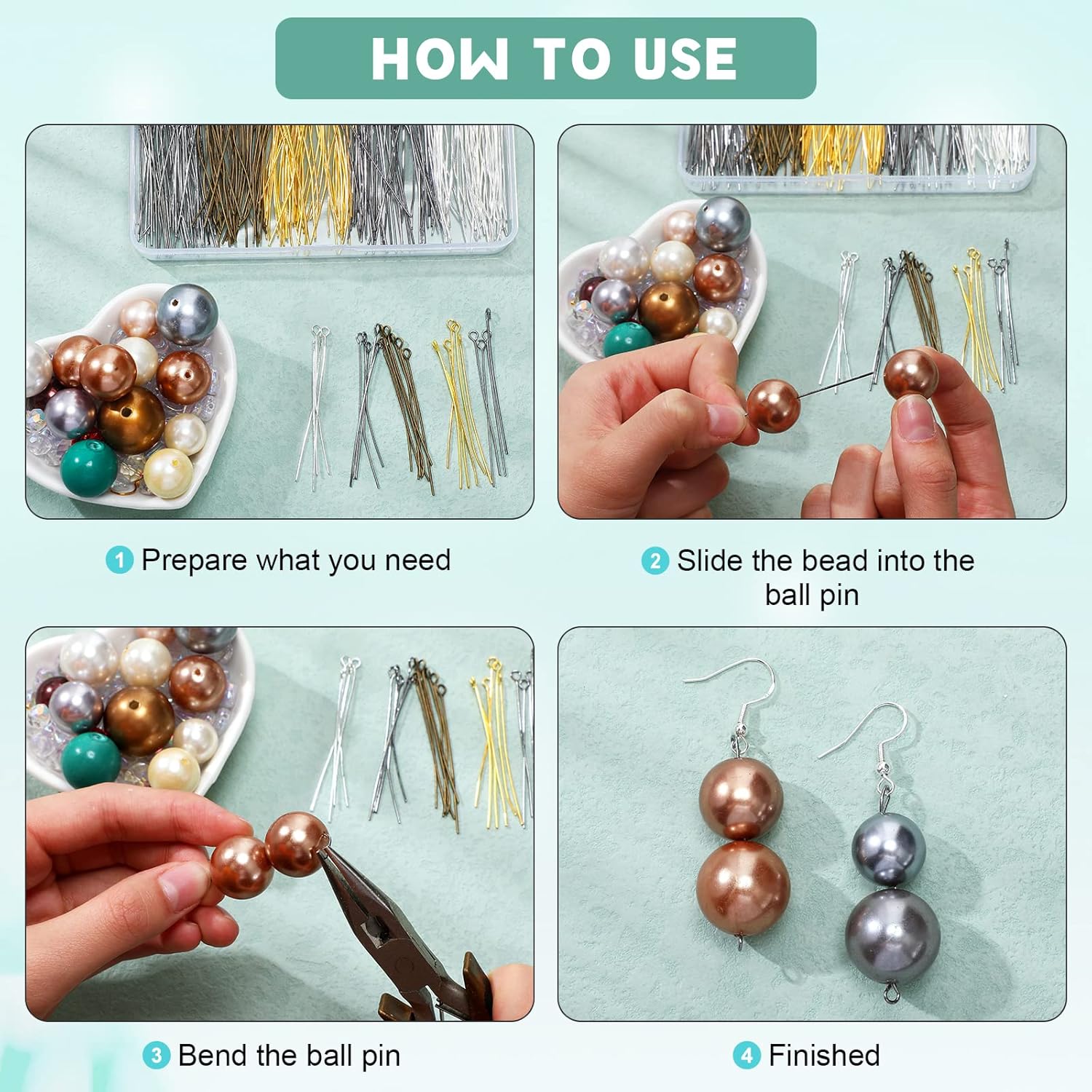 HOW TO USE

1 Prepare what you need

2 Slide the bead into the ball pin

3 Bend the ball pin

4 Finished