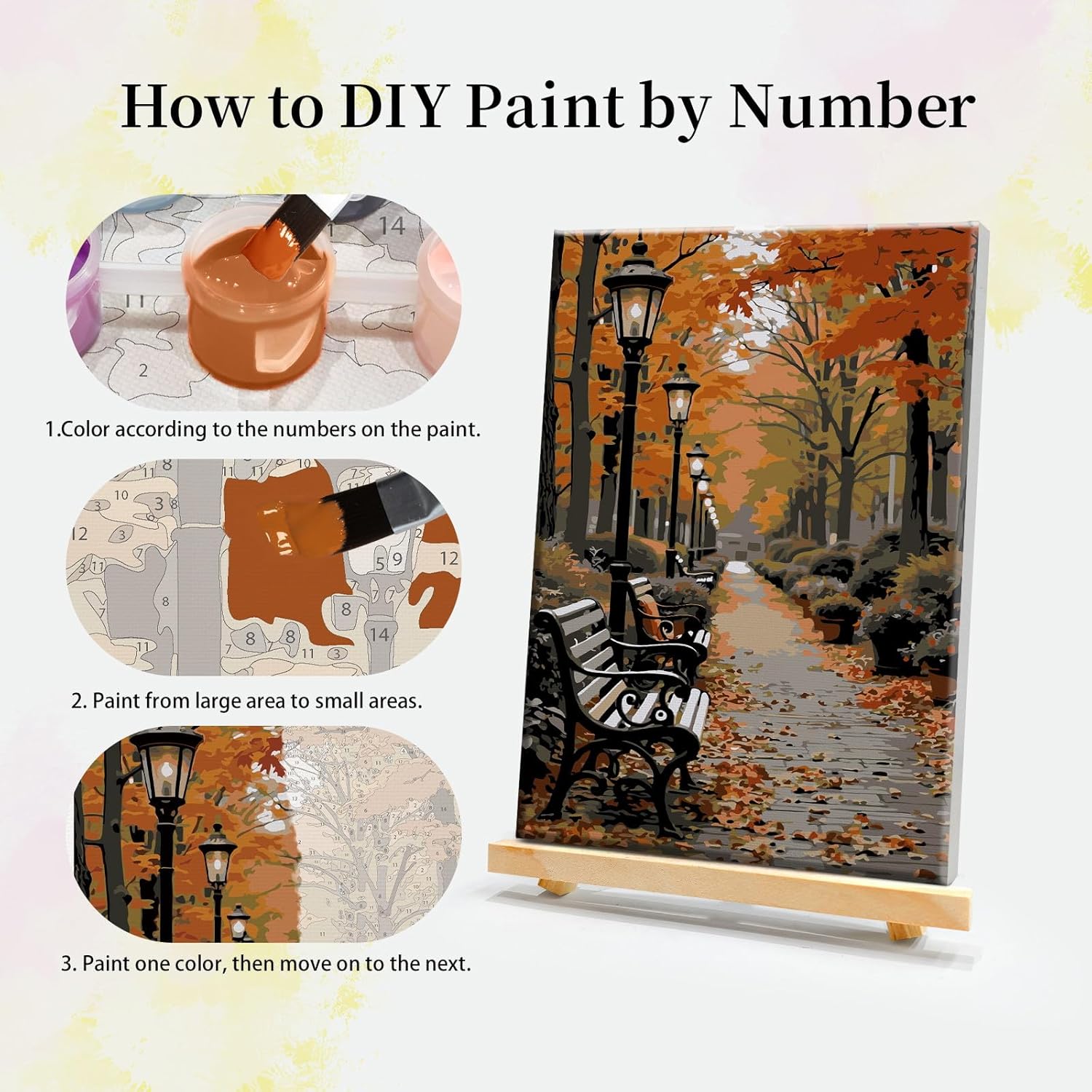 How to DIY Paint by Number

1.Color according to the numbers on the paint.

2. Paint from large area to small areas.

3. Paint one color, then move on to the next.