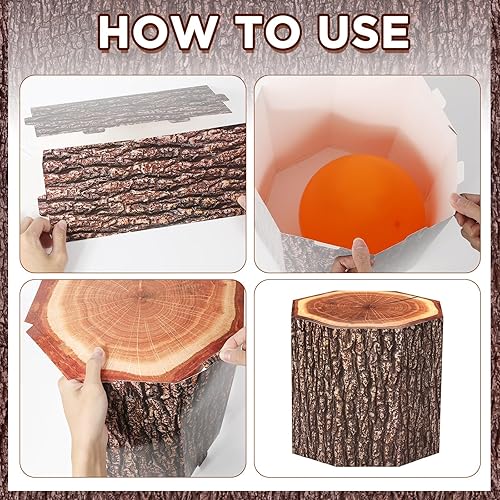 HOW TO USE