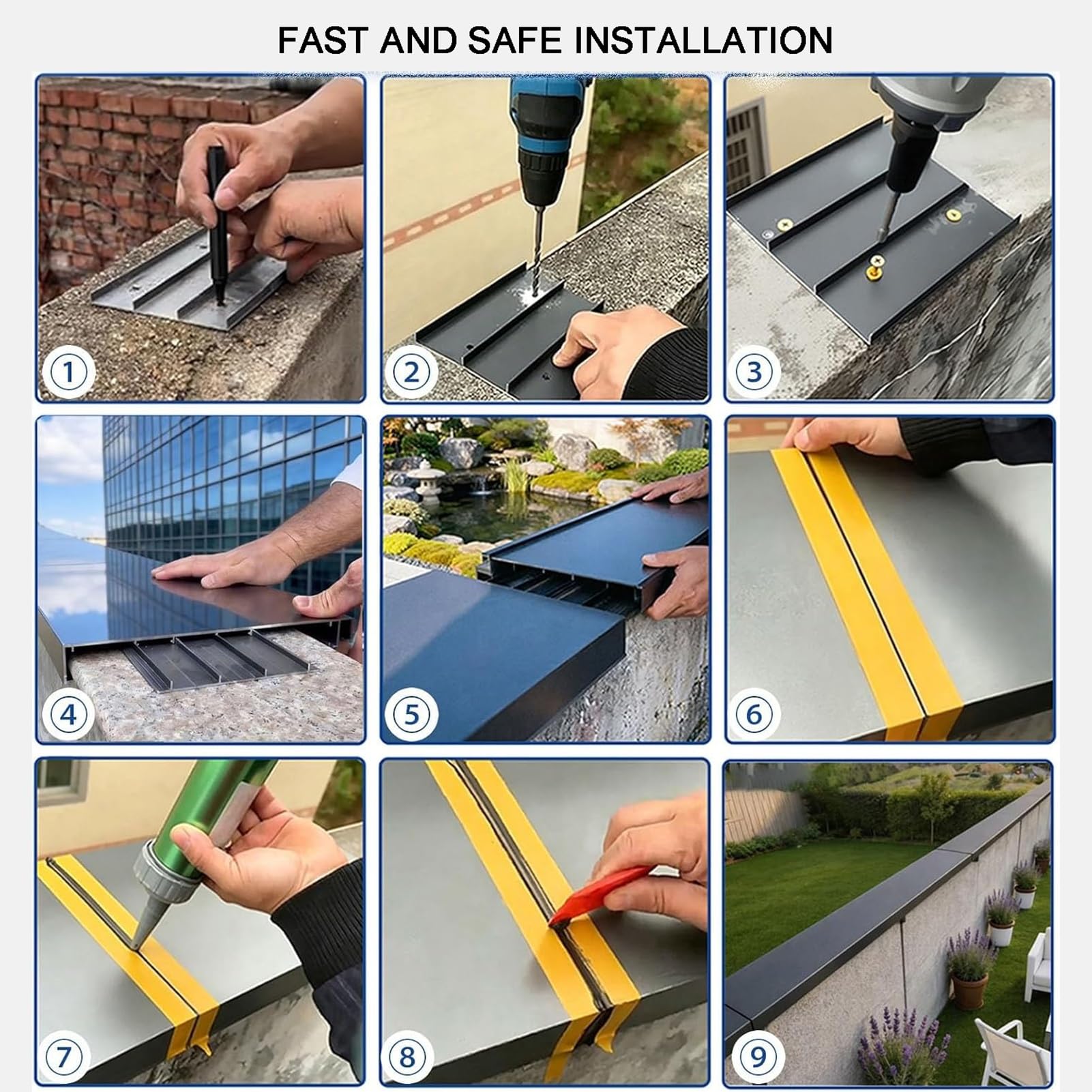 FAST AND SAFE INSTALLATION

1

2

3

4

5

6

7

8

9