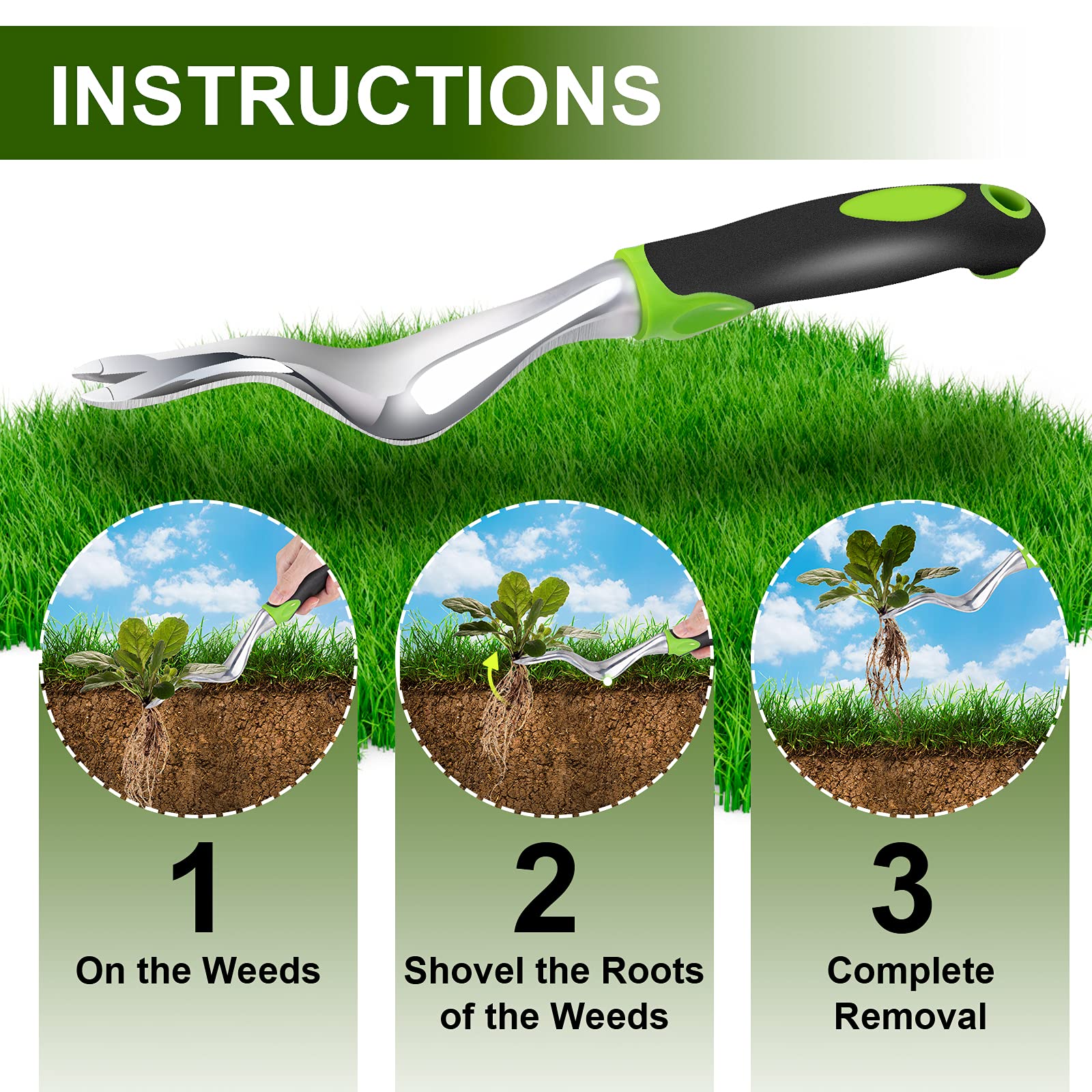 INSTRUCTIONS

1
On the Weeds

2
Shovel the Roots of the Weeds

3
Complete Removal