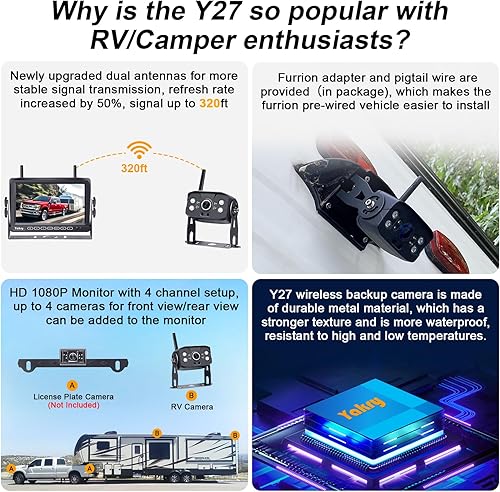 Why is the Y27 so popular with RV/Camper enthusiasts?

Newly upgraded dual antennas for more stable signal transmission, refresh rate increased by 50%, signal up to 320ft

320ft

Yakry

Furrion adapter and pigtail wire are provided（in package), which makes the furrion pre-wired vehicle easier to install

HD 1080P Monitor with 4 channel setup, up to 4 cameras for front view/rear view can be added to the monitor

A
License Plate Camera
(Not Included)

B
RV Camera

B B A A

Y27 wireless backup camera is made of durable metal material, which has a stronger texture and is more waterproof, resistant to high and low temperatures.

Yakry