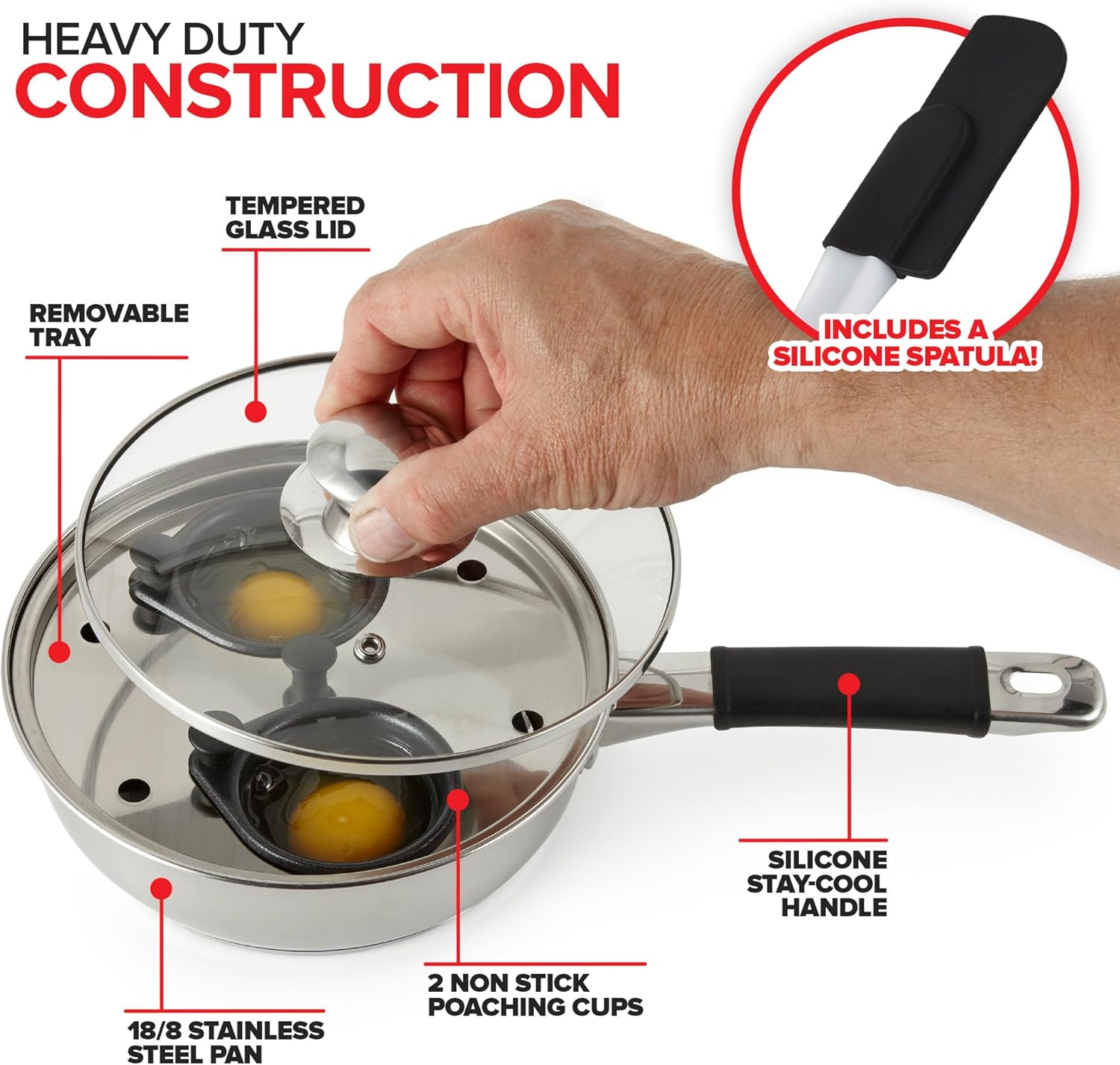 HEAVY DUTY
CONSTRUCTION

INCLUDES A
SILICONE SPATULA!

TEMPERED
GLASS LID

REMOVABLE
TRAY

SILICONE
STAY-COOL
HANDLE

2 NON STICK
POACHING CUPS

18/8 STAINLESS
STEEL PAN