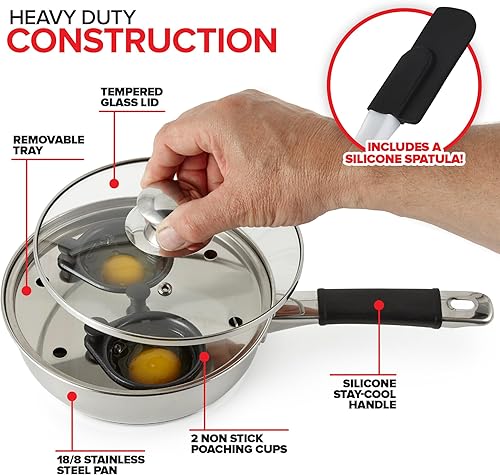 HEAVY DUTY
CONSTRUCTION

TEMPERED GLASS LID

REMOVABLE TRAY

INCLUDES A SILICONE SPATULA!

SILICONE STAY-COOL HANDLE

2 NON STICK POACHING CUPS

18/8 STAINLESS STEEL PAN