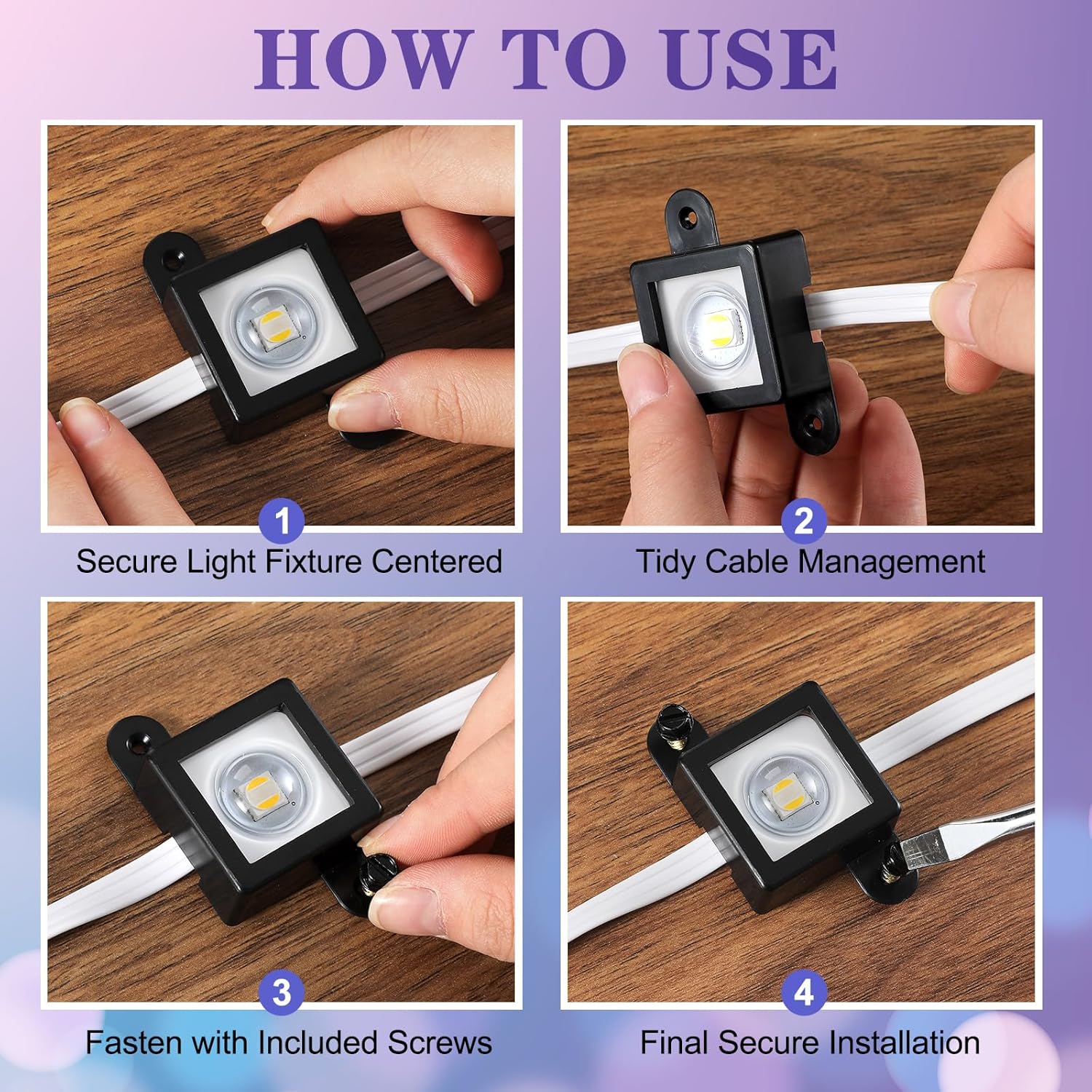 HOW TO USE

1
Secure Light Fixture Centered

2
Tidy Cable Management

3
Fasten with Included Screws

4
Final Secure Installation