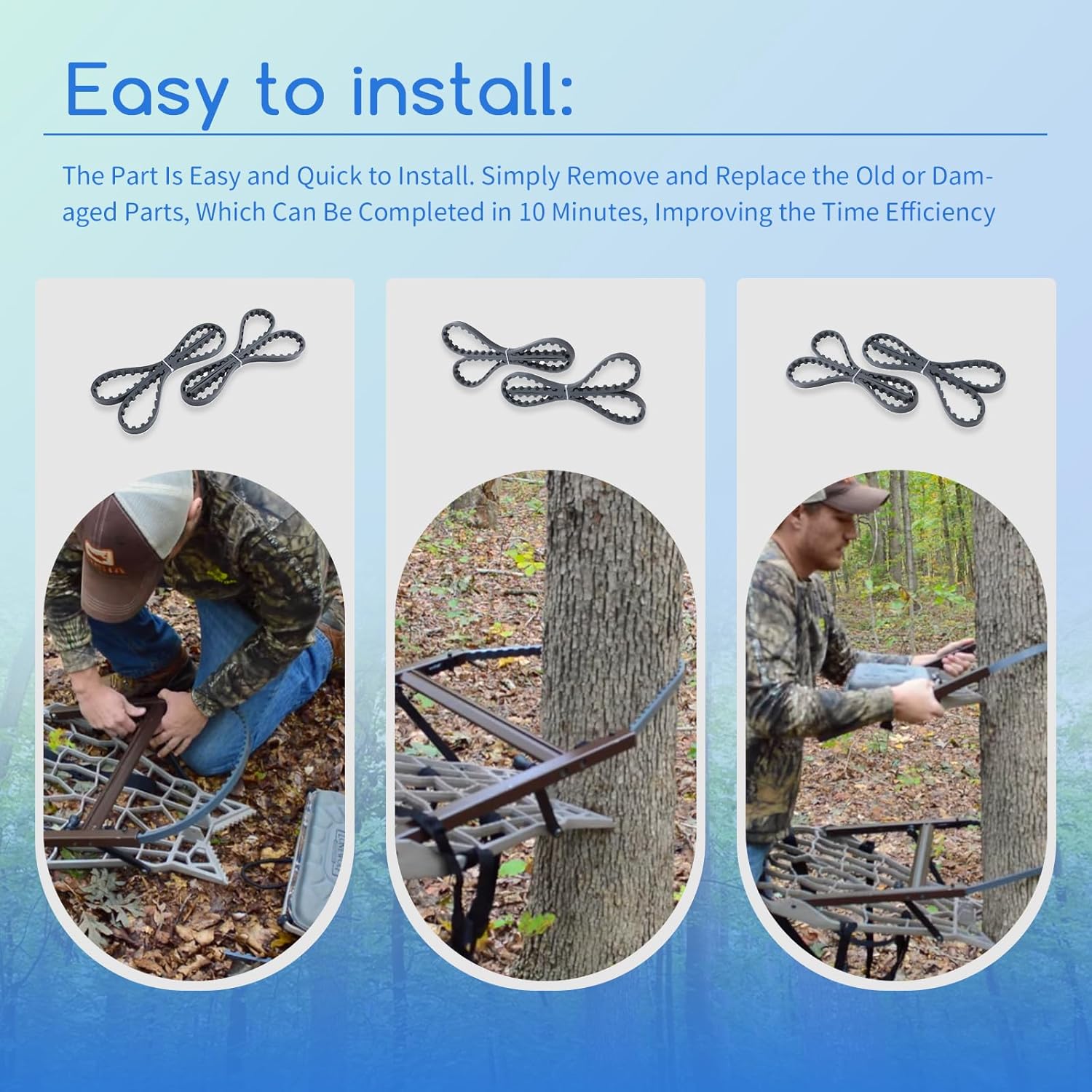 Easy to install:

The Part Is Easy and Quick to Install. Simply Remove and Replace the Old or Damaged Parts, Which Can Be Completed in 10 Minutes, Improving the Time Efficiency