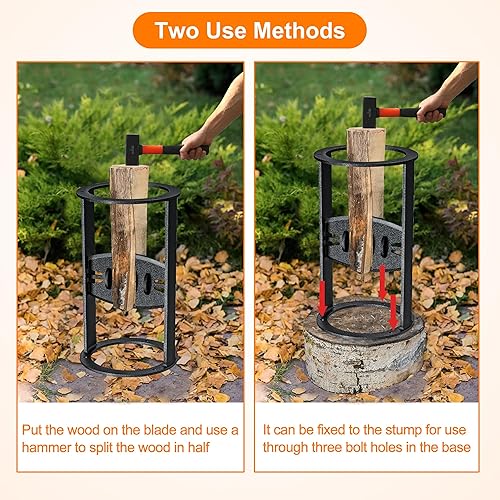 Two Use Methods

Put the wood on the blade and use a hammer to split the wood in half

It can be fixed to the stump for use through three bolt holes in the base