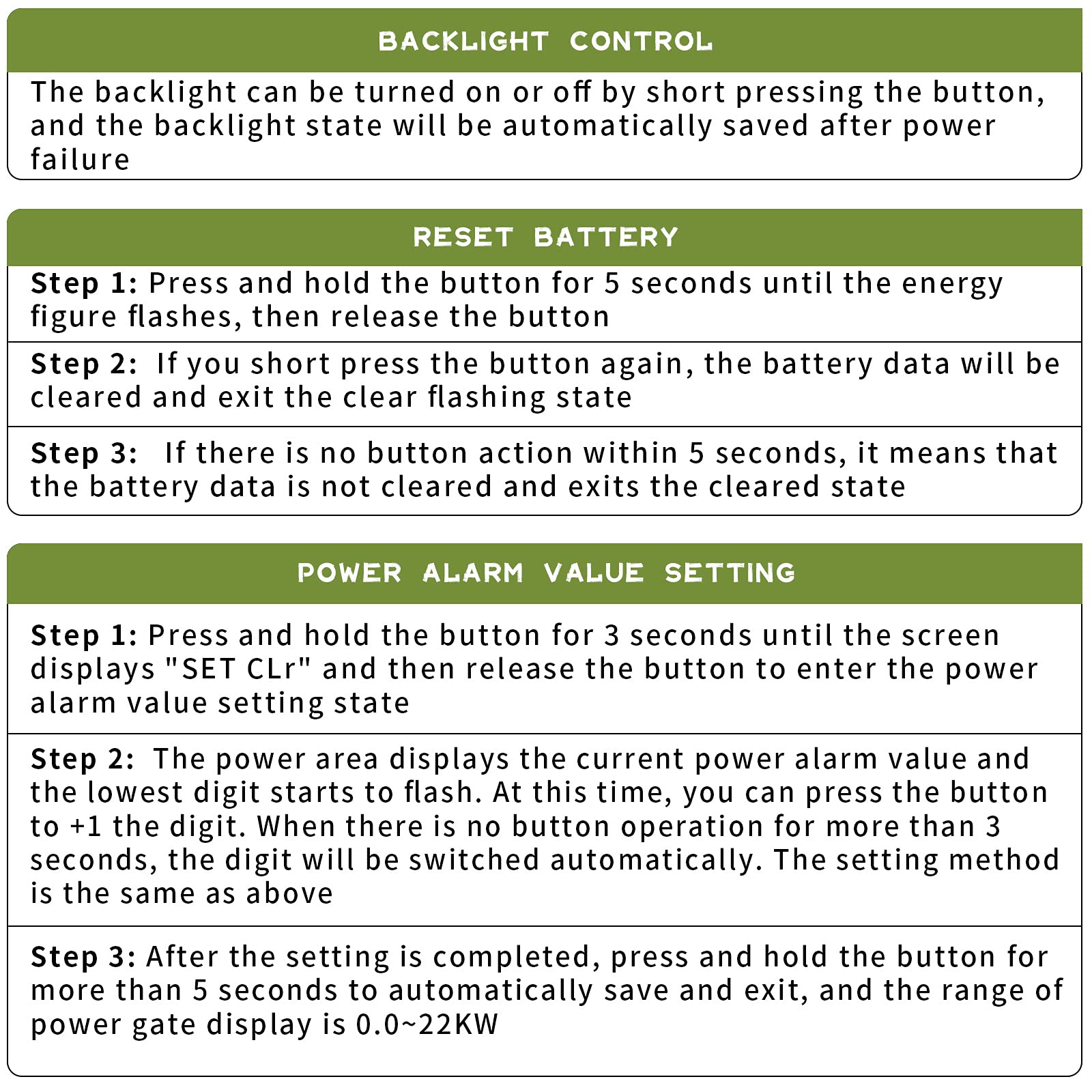 BACKLIGHT CONTROL

The backlight can be turned on or off by short pressing the button, and the backlight state will be automatically saved after power failure

RESET BATTERY

Step 1: Press and hold the button for 5 seconds until the energy figure flashes, then release the button

Step 2: If you short press the button again, the battery data will be cleared and exit the clear flashing state

Step 3: If there is no button action within 5 seconds, it means that the battery data is not cleared and exits the cleared state

POWER ALARM VALUE SETTING

Step 1: Press and hold the button for 3 seconds until the screen displays "SET CLr" and then release the button to enter the power alarm value setting state

Step 2: The power area displays the current power alarm value and the lowest digit starts to flash. At this time, you can press the button to +1 the digit. When there is no button operation for more than 3 seconds, the digit will be switched automatically. The setting method is the same as above

Step 3: After the setting is completed, press and hold the button for more than 5 seconds to automatically save and exit, and the range of power gate display is 0.0~22KW