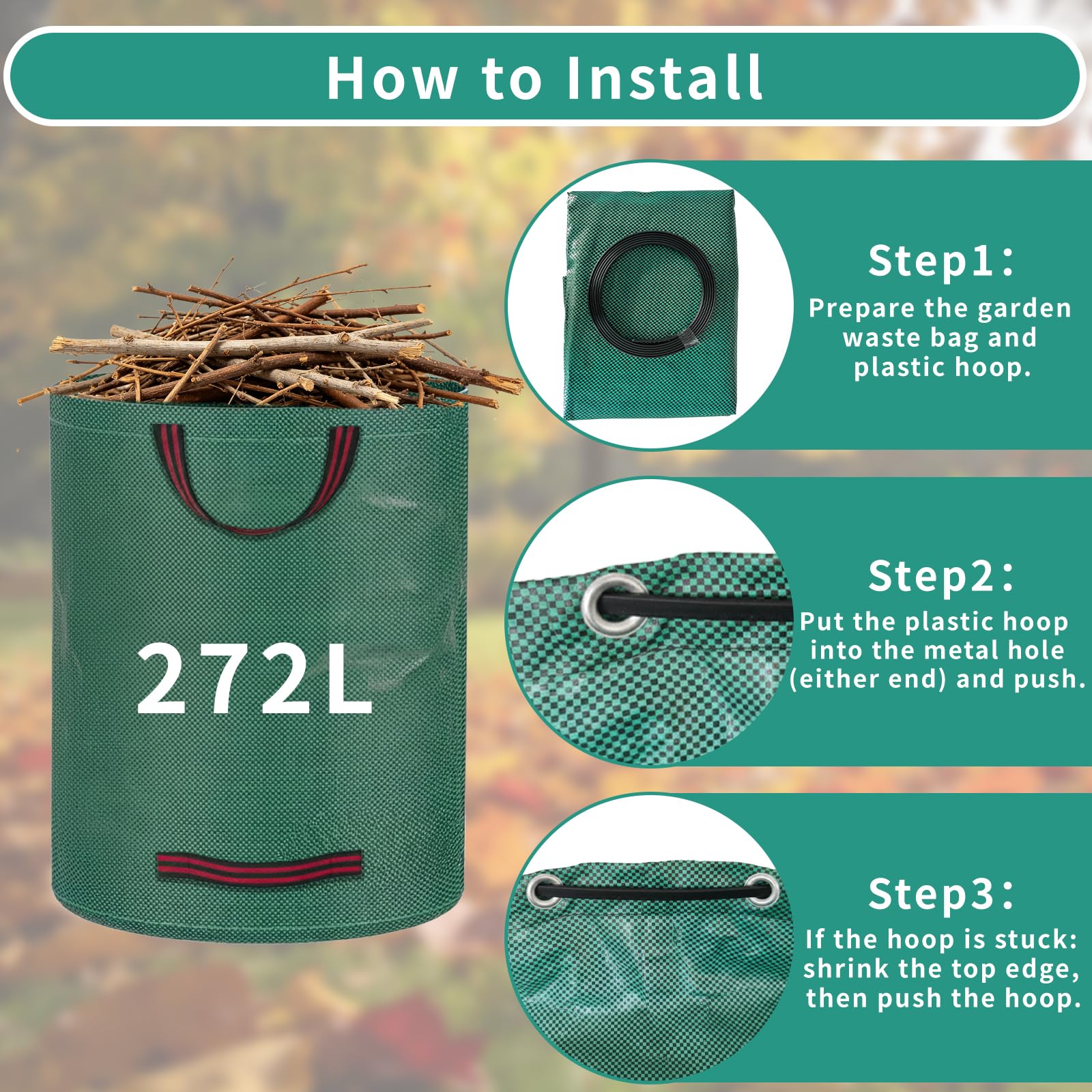 How to Install

272L

Step1:
Prepare the garden waste bag and plastic hoop.

Step2:
Put the plastic hoop into the metal hole (either end) and push.

Step3:
If the hoop is stuck: shrink the top edge, then push the hoop.