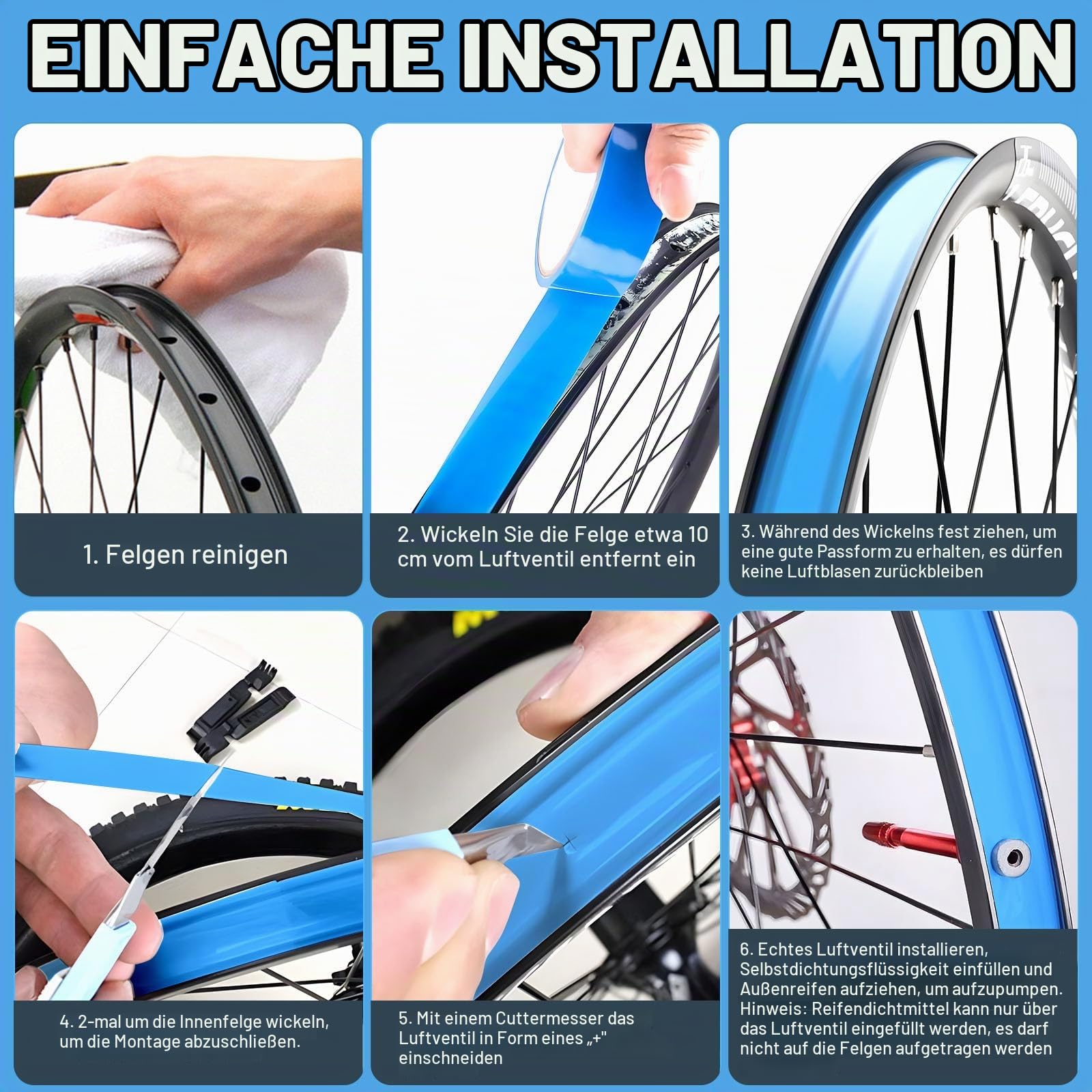 EINFACHE INSTALLATION

1. Felgen reinigen

2. Wickeln Sie die Felge etwa 10 cm vom Luftventil entfernt ein

3. Während des Wickelns fest ziehen, um eine gute Passform zu erhalten, es dürfen keine Luftblasen zurückbleiben

4. 2-mal um die Innenfelge wickeln, um die Montage abzuschließen.

5. Mit einem Cuttermesser das Luftventil in Form eines „+" einschneiden

6. Echtes Luftventil installieren, Selbstdichtungsflüssigkeit einfüllen und Außenreifen aufziehen, um aufzupumpen. Hinweis: Reifendichtmittel kann nur über das Luftventil eingefüllt werden, es darf nicht auf die Felgen aufgetragen werden