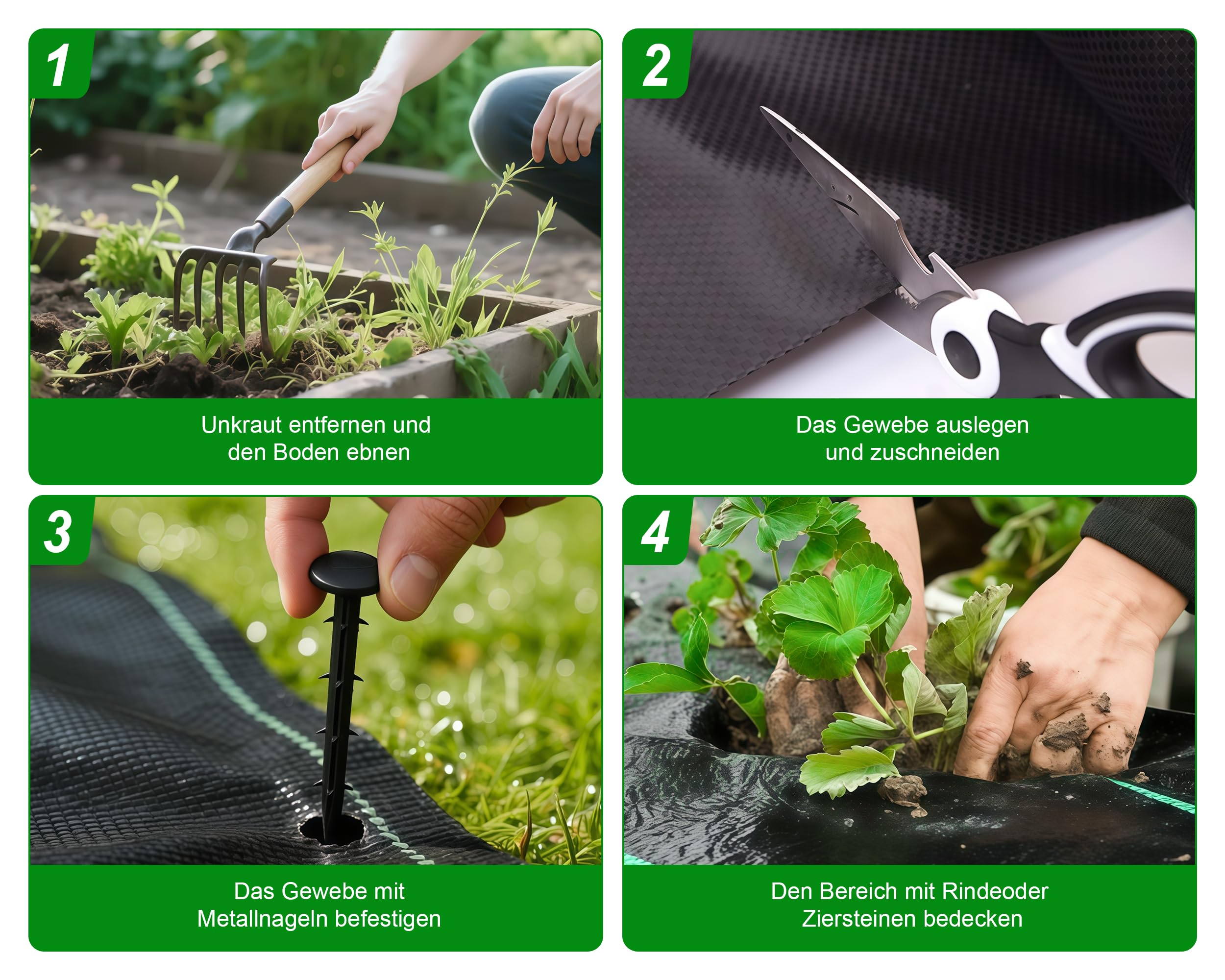 1

Unkraut entfernen und den Boden ebnen

2

Das Gewebe auslegen und zuschneiden

3

Das Gewebe mit Metallnageln befestigen

4

Den Bereich mit Rindeoder Ziersteinen bedecken