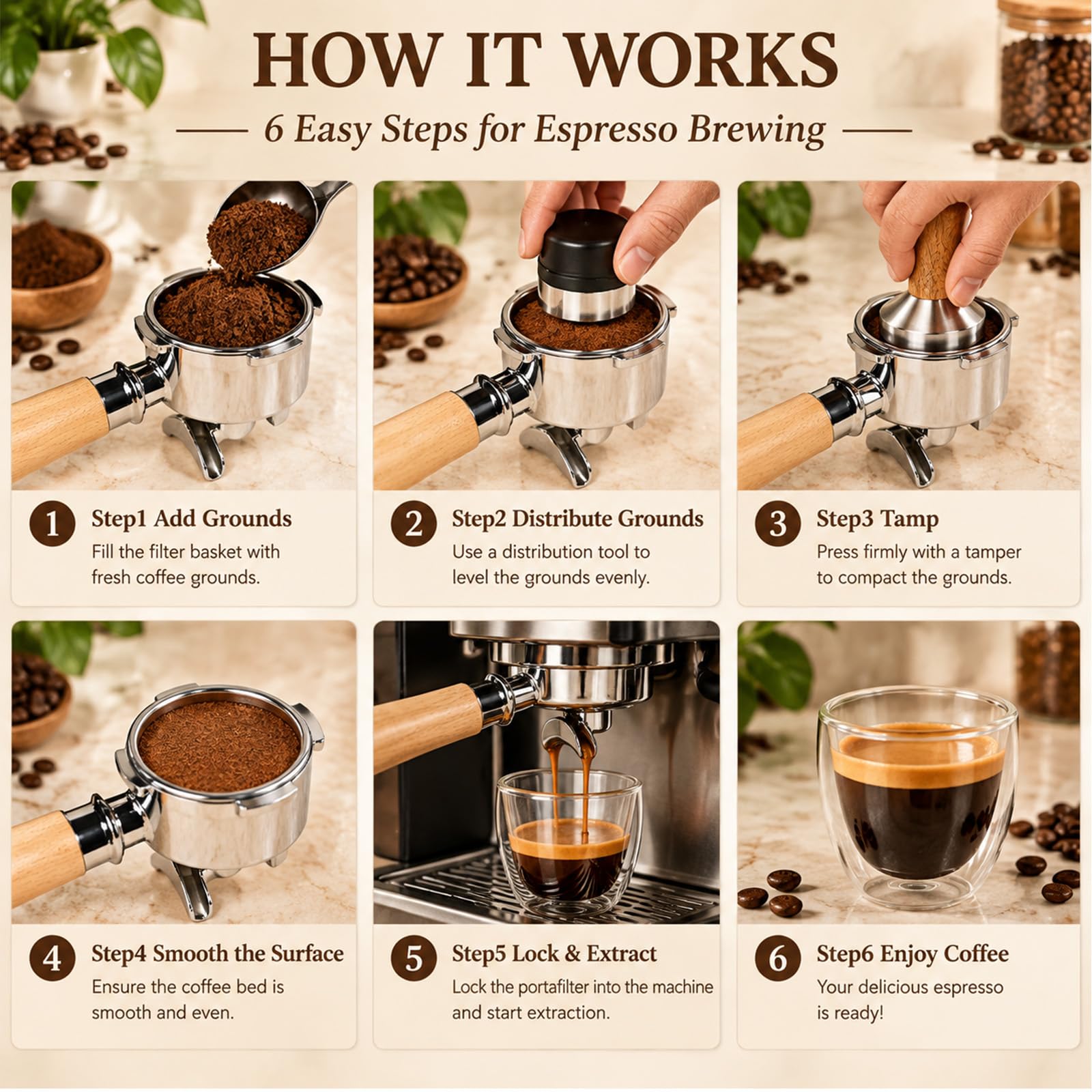 HOW IT WORKS

6 Easy Steps for Espresso Brewing

1 Step1 Add Grounds
Fill the filter basket with fresh coffee grounds.

2 Step2 Distribute Grounds
Use a distribution tool to level the grounds evenly.

3 Step3 Tamp
Press firmly with a tamper to compact the grounds.

4 Step4 Smooth the Surface
Ensure the coffee bed is smooth and even.

5 Step5 Lock & Extract
Lock the portafilter into the machine and start extraction.

6 Step6 Enjoy Coffee
Your delicious espresso is ready!