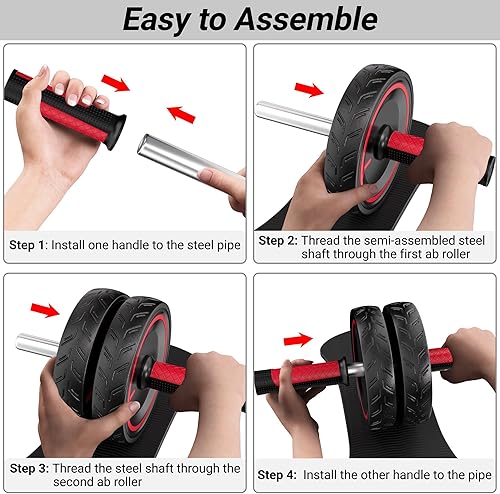 Easy to Assemble

Step 1: Install one handle to the steel pipe

Step 2: Thread the semi-assembled steel shaft through the first ab roller

Step 3: Thread the steel shaft through the second ab roller

Step 4: Install the other handle to the pipe