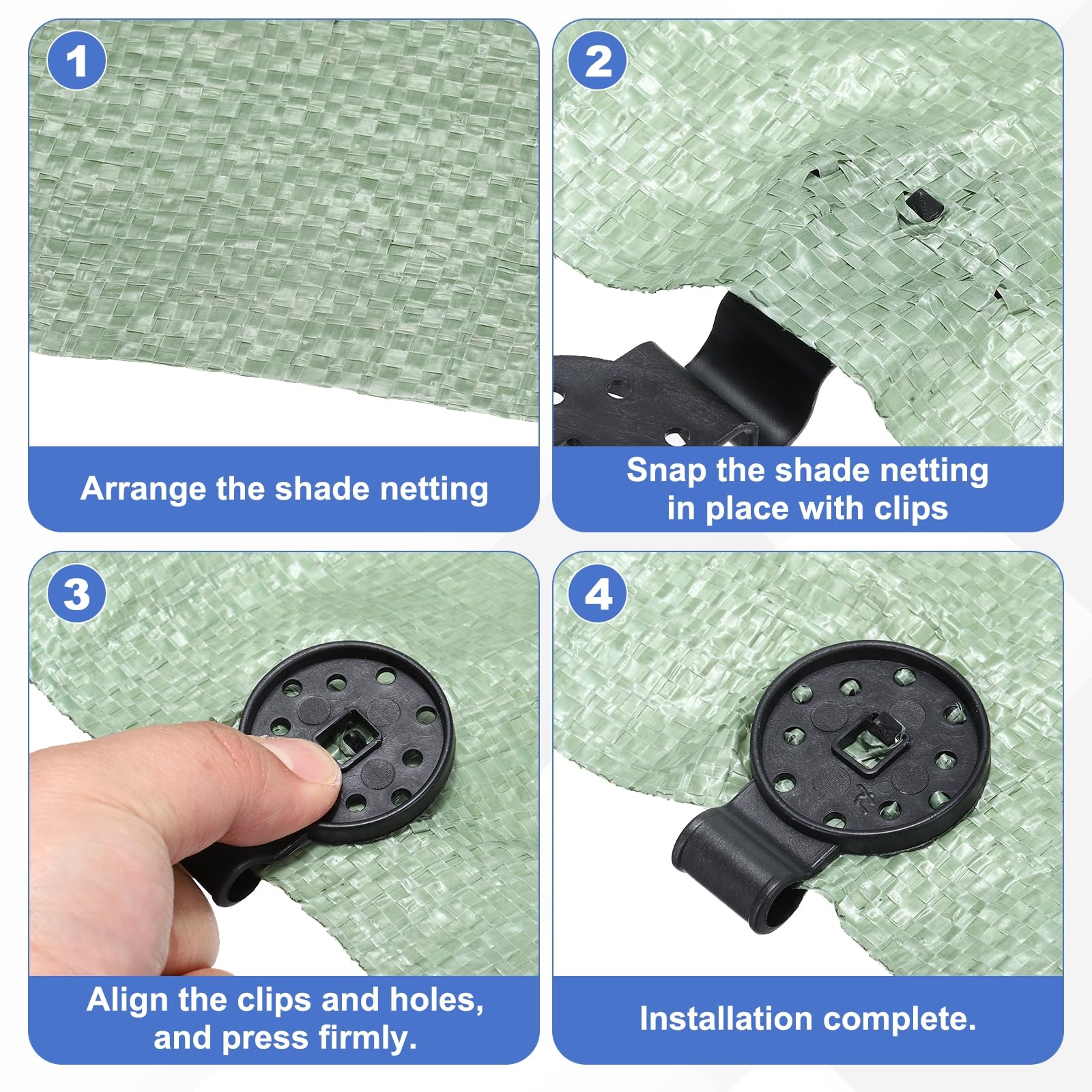 1

Arrange the shade netting

2

Snap the shade netting in place with clips

3

Align the clips and holes, and press firmly.

4

Installation complete.