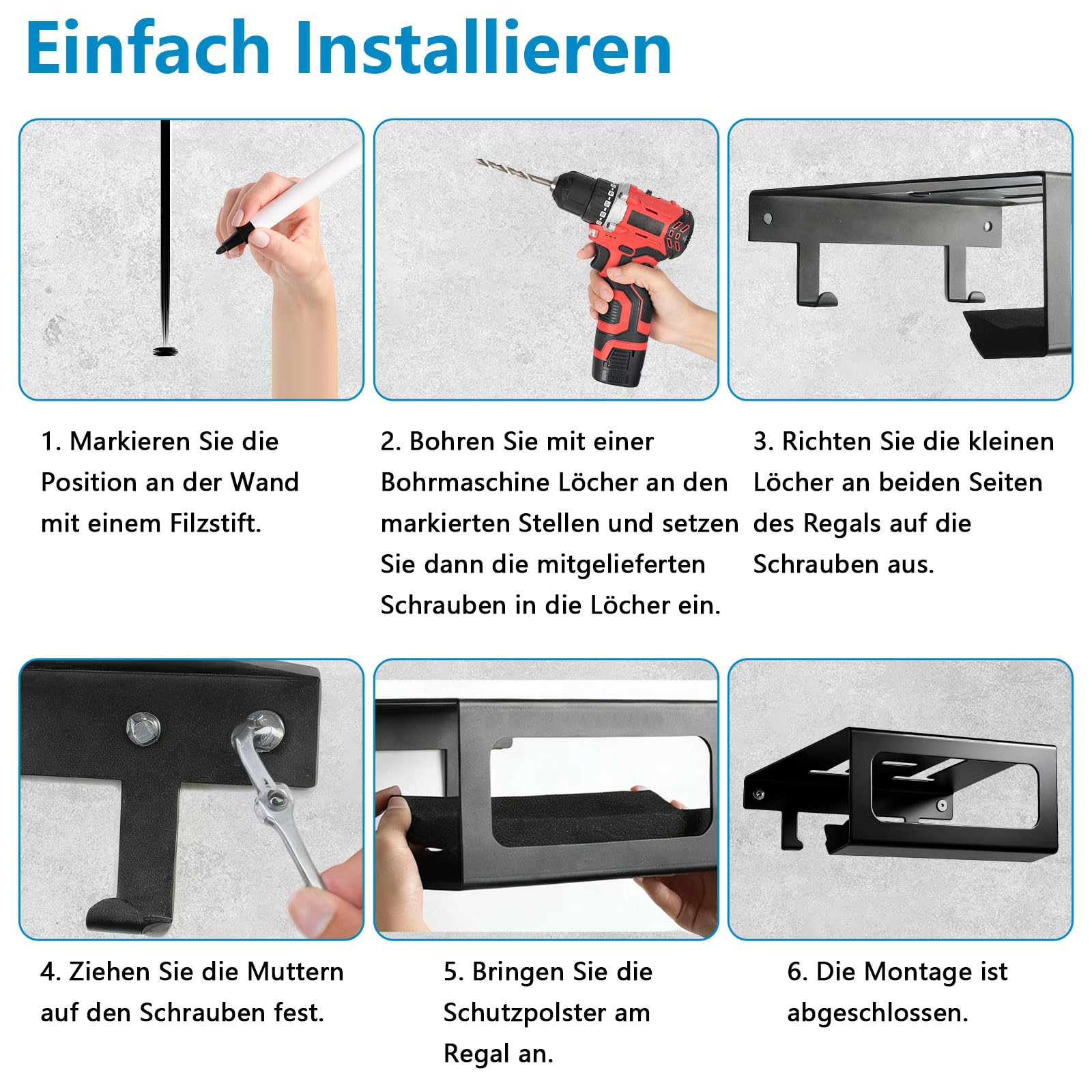 Einfach Installieren

1. Markieren Sie die Position an der Wand mit einem Filzstift.

2. Bohren Sie mit einer Bohrmaschine Löcher an den markierten Stellen und setzen Sie dann die mitgelieferten Schrauben in die Löcher ein.

3. Richten Sie die kleinen Löcher an beiden Seiten des Regals auf die Schrauben aus.

4. Ziehen Sie die Muttern auf den Schrauben fest.

5. Bringen Sie die Schutzpolster am Regal an.

6. Die Montage ist abgeschlossen.