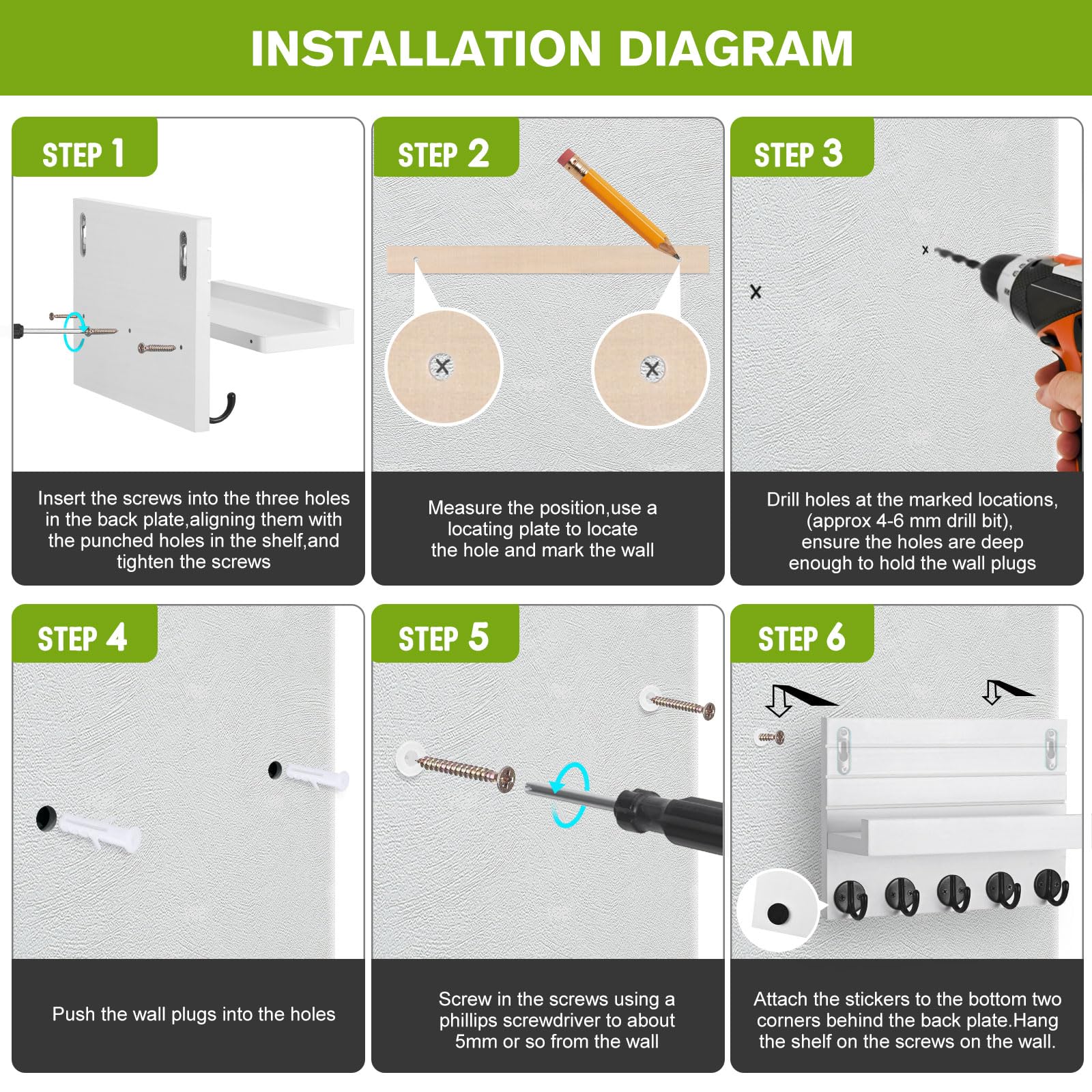 INSTALLATION DIAGRAM

STEP 1

Insert the screws into the three holes in the back plate,aligning them with the punched holes in the shelf,and tighten the screws

STEP 2

Measure the position,use a locating plate to locate the hole and mark the wall

STEP 3

Drill holes at the marked locations, (approx 4-6 mm drill bit), ensure the holes are deep enough to hold the wall plugs

STEP 4

Push the wall plugs into the holes

STEP 5

Screw in the screws using a phillips screwdriver to about 5mm or so from the wall

STEP 6

Attach the stickers to the bottom two corners behind the back plate.Hang the shelf on the screws on the wall.