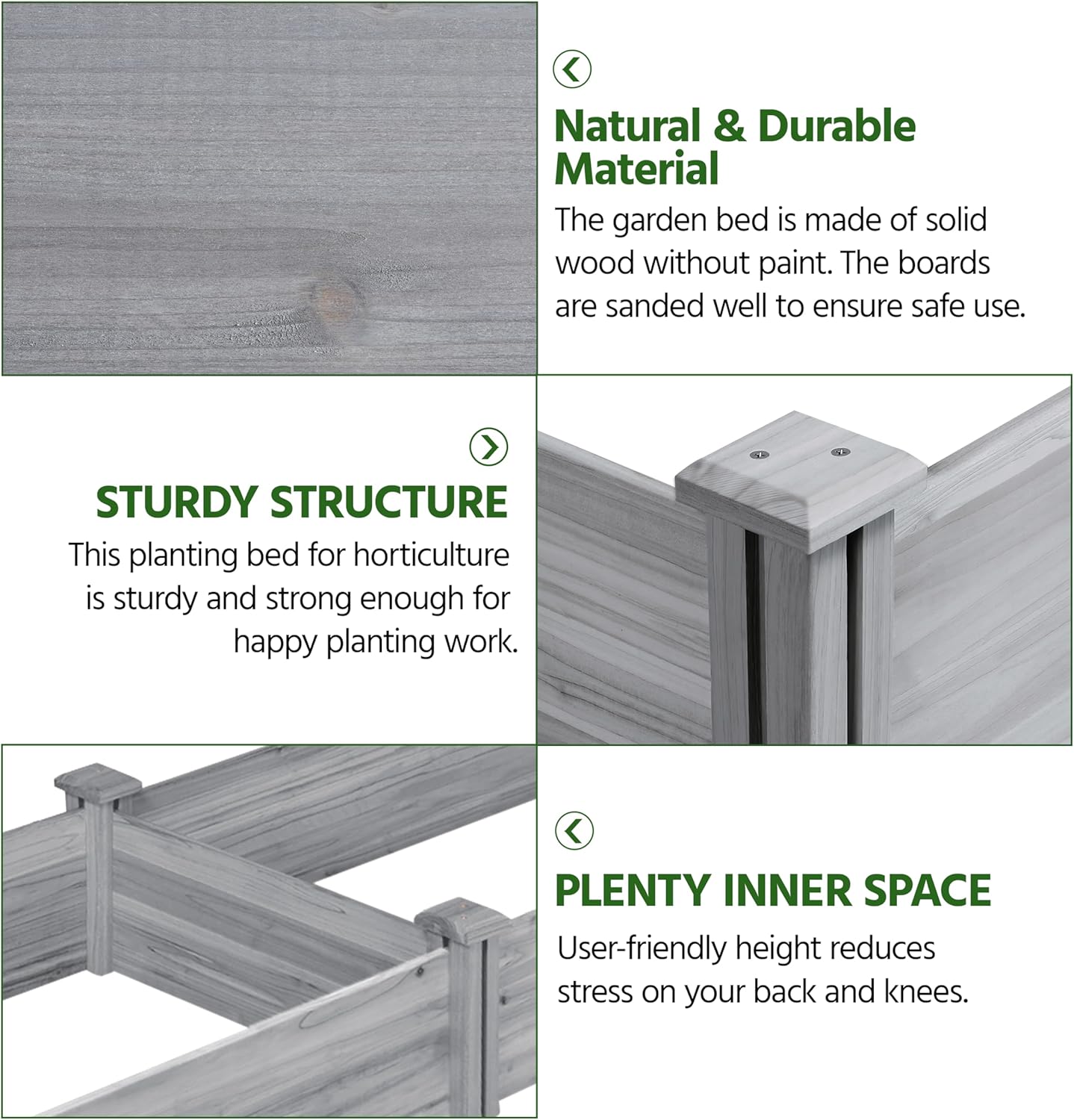 Natural & Durable Material

The garden bed is made of solid wood without paint. The boards are sanded well to ensure safe use.

STURDY STRUCTURE

This planting bed for horticulture is sturdy and strong enough for happy planting work.

PLENTY INNER SPACE

User-friendly height reduces stress on your back and knees.