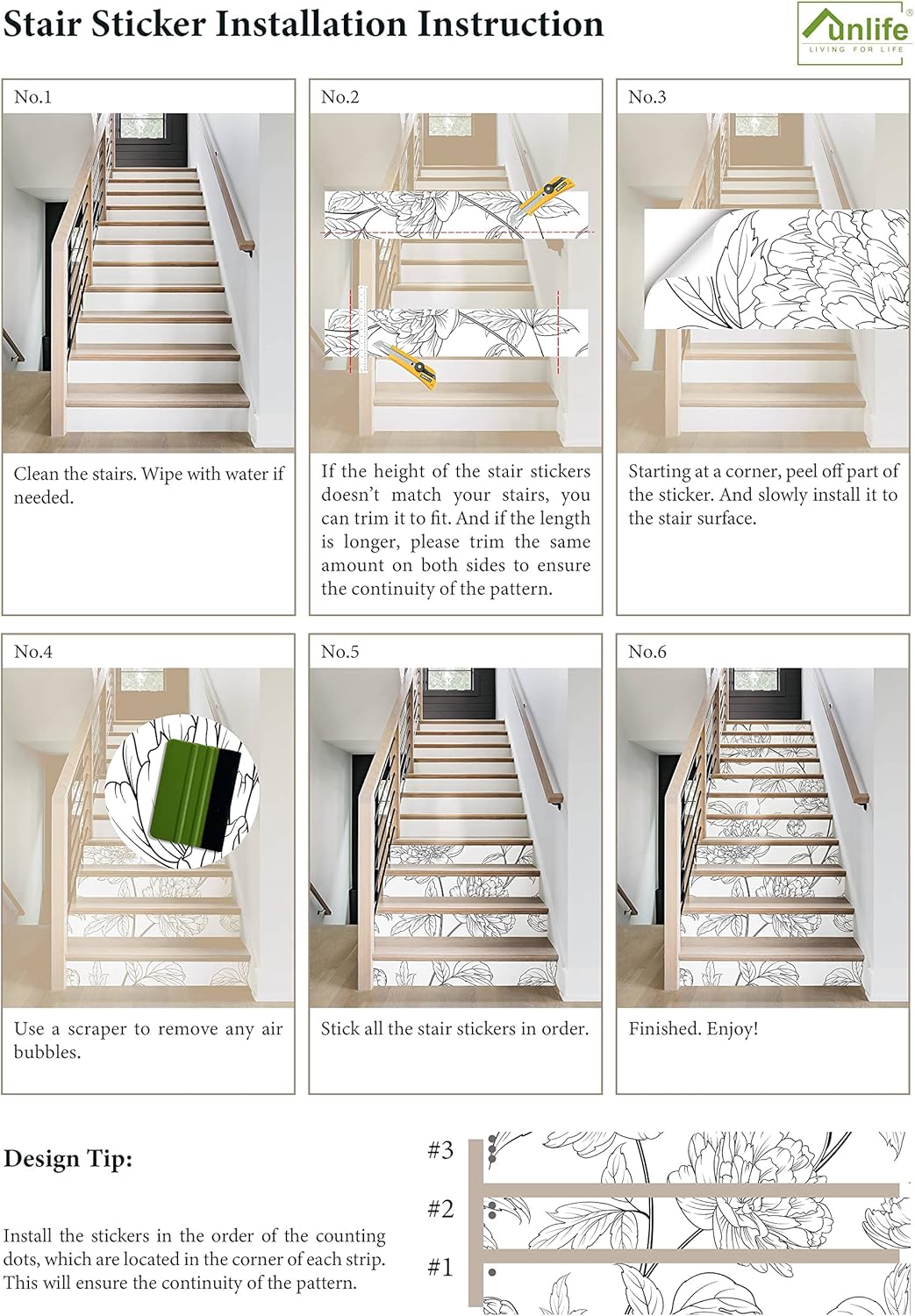 Stair Sticker Installation Instruction

unlife®
LIVING FOR LIFE

No.1

Clean the stairs. Wipe with water if needed.

No.2

If the height of the stair stickers doesn't match your stairs, you can trim it to fit. And if the length is longer, please trim the same amount on both sides to ensure the continuity of the pattern.

No.3

Starting at a corner, peel off part of the sticker. And slowly install it to the stair surface.

No.4

Use a scraper to remove any air bubbles.

No.5

Stick all the stair stickers in order.

No.6

Finished. Enjoy!

Design Tip:

Install the stickers in the order of the counting dots, which are located in the corner of each strip. This will ensure the continuity of the pattern.

#3

#2

#1