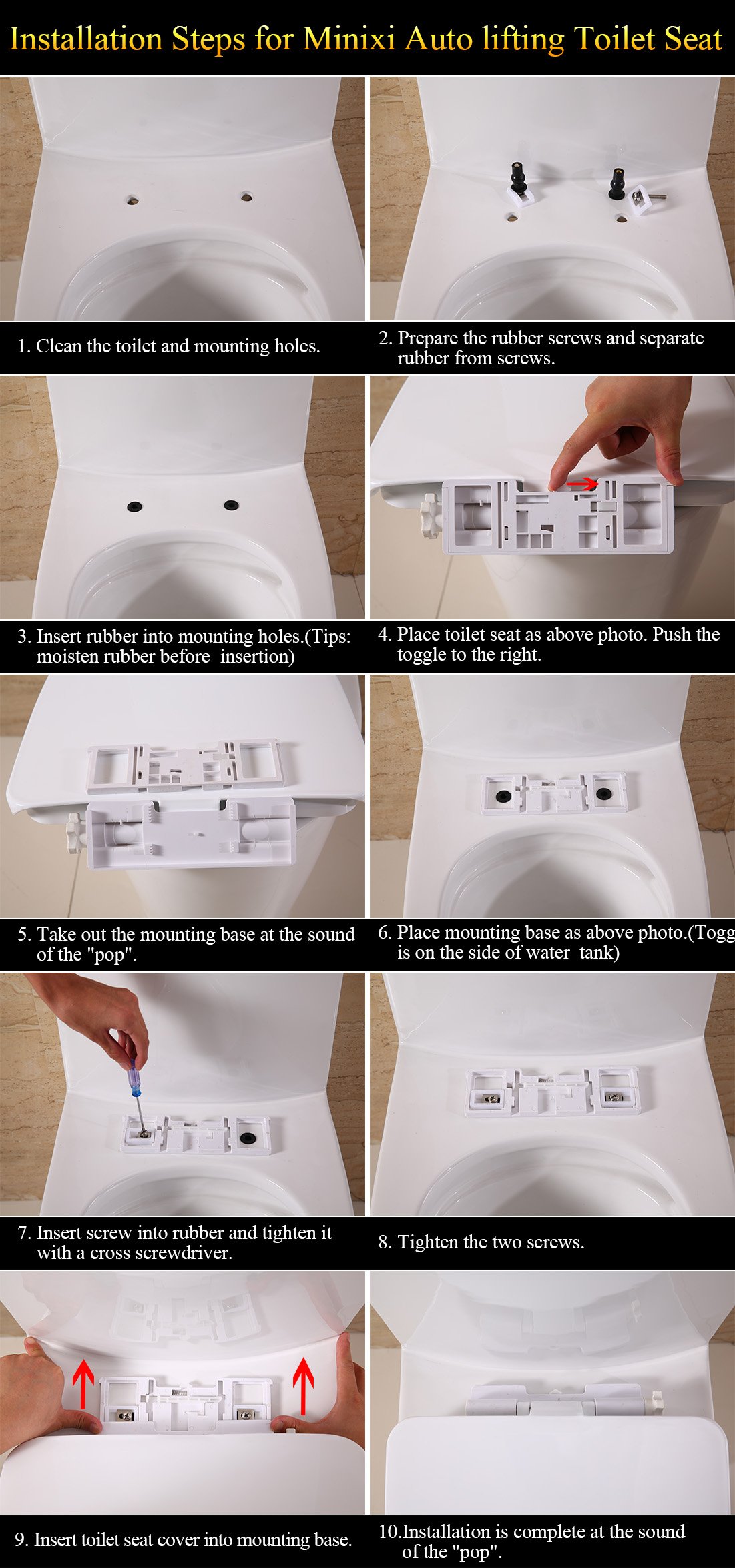 Installation Steps for Minixi Auto lifting Toilet Seat

1. Clean the toilet and mounting holes.

2. Prepare the rubber screws and separate rubber from screws.

3. Insert rubber into mounting holes.(Tips: moisten rubber before insertion)

4. Place toilet seat as above photo. Push the toggle to the right.

5. Take out the mounting base at the sound of the "pop".

6. Place mounting base as above photo.(Togg is on the side of water tank)

7. Insert screw into rubber and tighten it with a cross screwdriver.

8. Tighten the two screws.

9. Insert toilet seat cover into mounting base.

10.Installation is complete at the sound of the "pop".