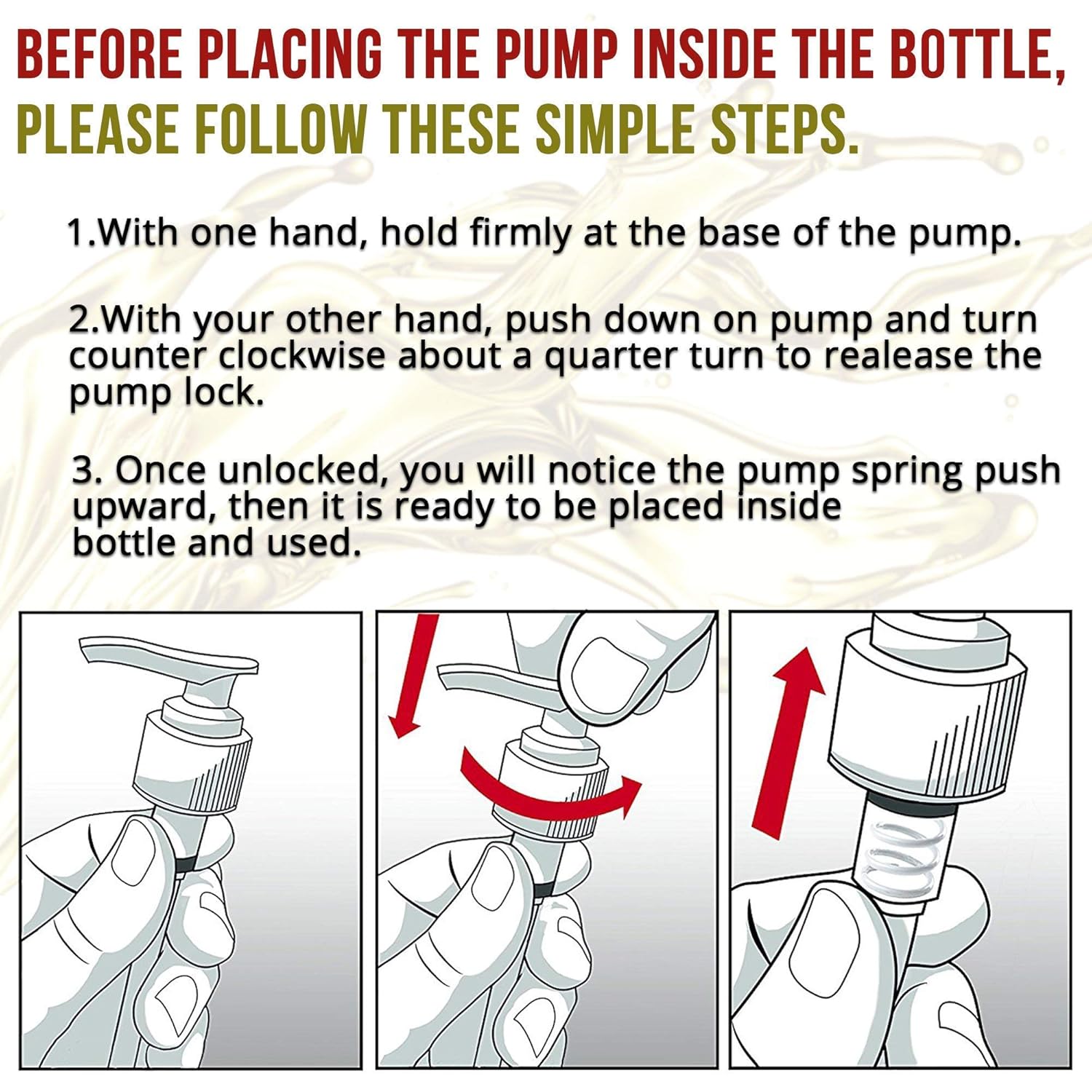 BEFORE PLACING THE PUMP INSIDE THE BOTTLE, PLEASE FOLLOW THESE SIMPLE STEPS.

1.With one hand, hold firmly at the base of the pump.

2.With your other hand, push down on pump and turn counter clockwise about a quarter turn to realease the pump lock.

3. Once unlocked, you will notice the pump spring push upward, then it is ready to be placed inside bottle and used.