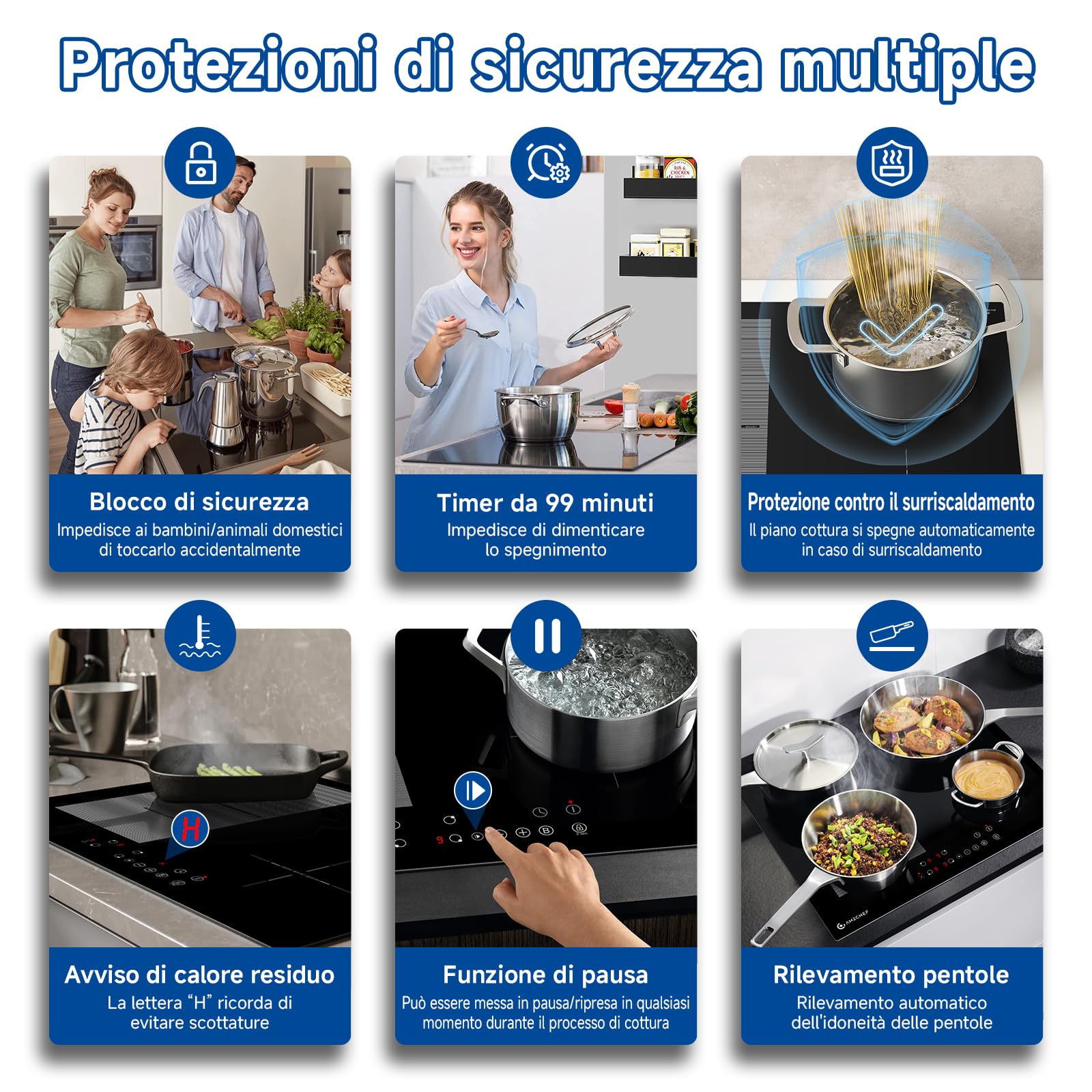 Protezioni di sicurezza multiple

Blocco di sicurezza
Impedisce ai bambini/animali domestici di toccarlo accidentalmente

Timer da 99 minuti
Impedisce di dimenticare lo spegnimento

Protezione contro il surriscaldamento
Il piano cottura si spegne automaticamente in caso di surriscaldamento

H

Avviso di calore residuo
La lettera "H" ricorda di evitare scottature

Funzione di pausa
Può essere messa in pausa/ripresa in qualsiasi momento durante il processo di cottura

AMZCHEF

Rilevamento pentole
Rilevamento automatico dell'idoneità delle pentole