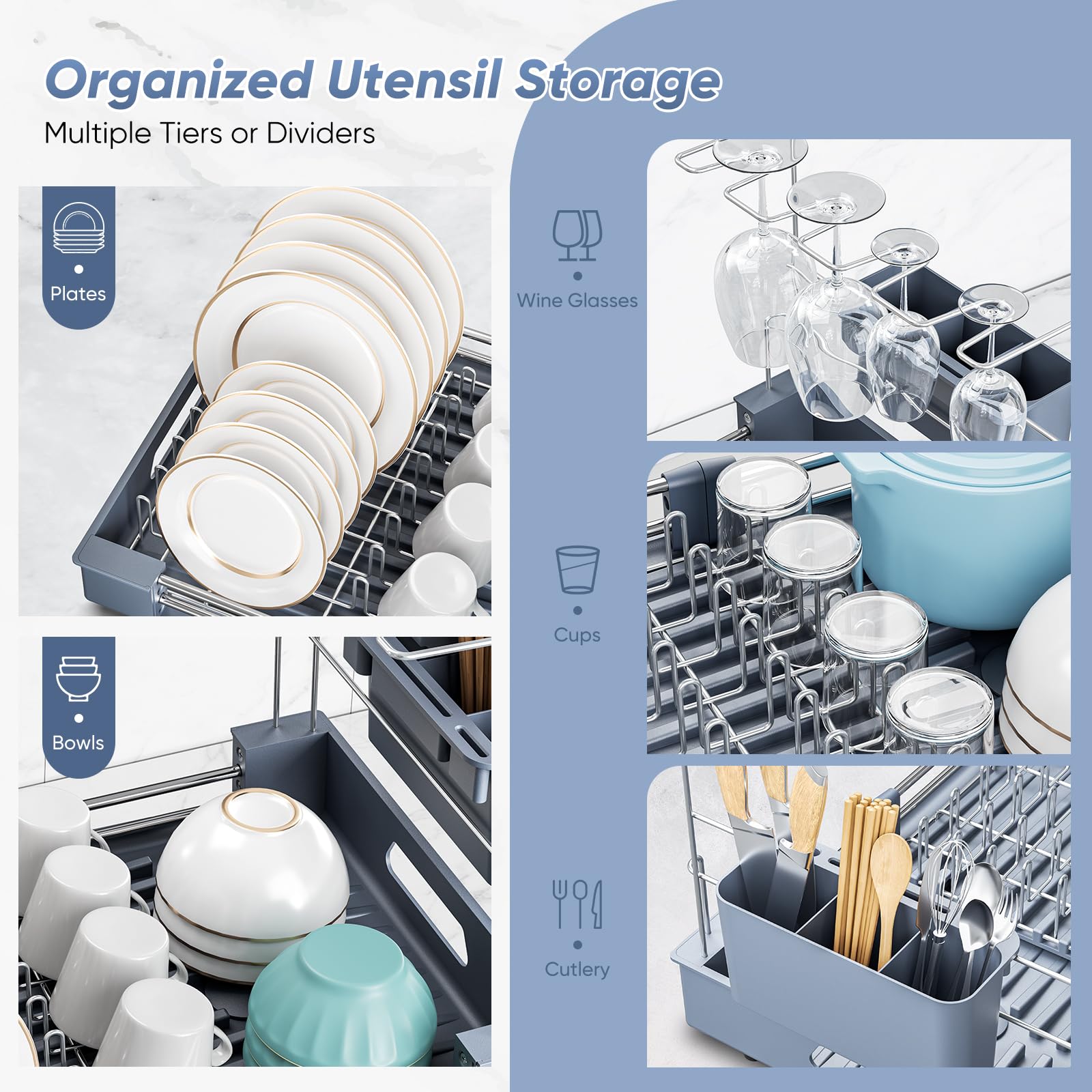 Organized Utensil Storage

Multiple Tiers or Dividers

Plates

Bowls

Wine Glasses

Cups

Cutlery