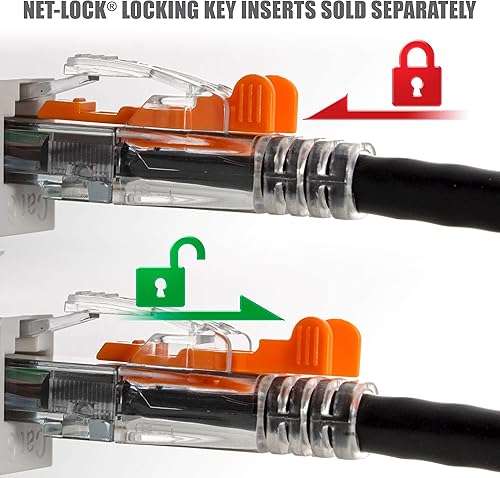 NET-LOCK® LOCKING KEY INSERTS SOLD SEPARATELY