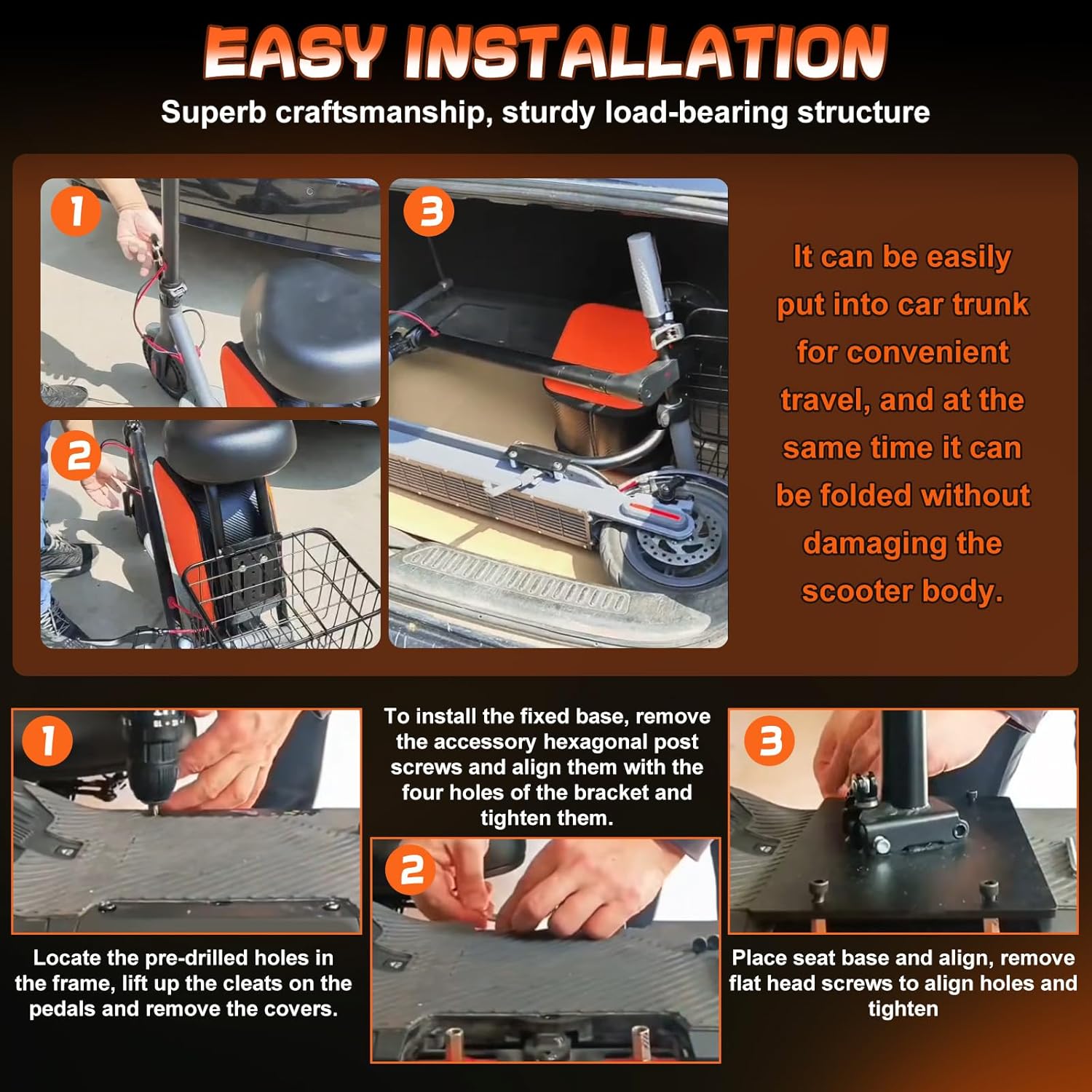 EASY INSTALLATION

Superb craftsmanship, sturdy load-bearing structure

1

2

3

It can be easily put into car trunk for convenient travel, and at the same time it can be folded without damaging the scooter body.

1

Locate the pre-drilled holes in the frame, lift up the cleats on the pedals and remove the covers.

To install the fixed base, remove the accessory hexagonal post screws and align them with the four holes of the bracket and tighten them.

2

3

Place seat base and align, remove flat head screws to align holes and tighten