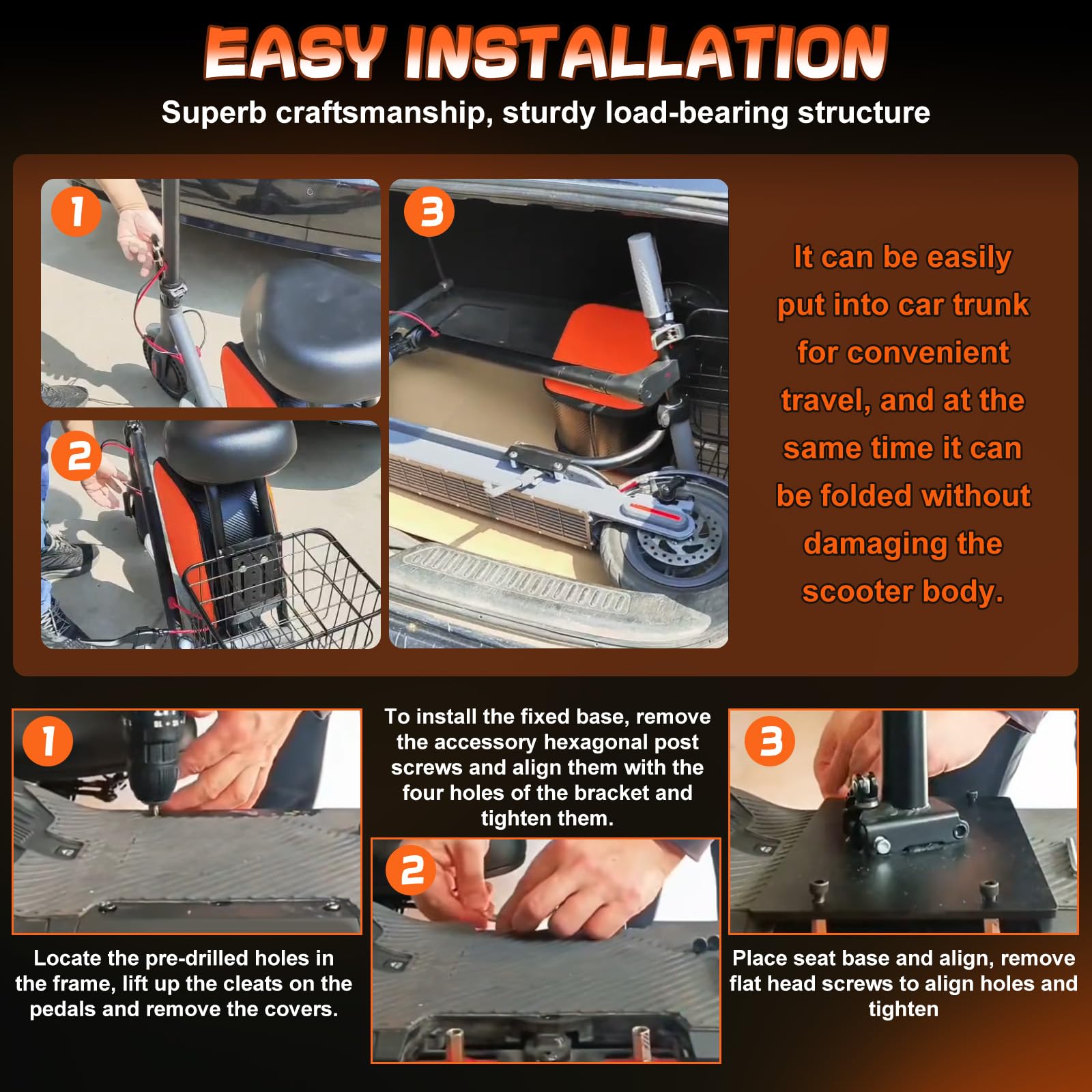 EASY INSTALLATION

Superb craftsmanship, sturdy load-bearing structure

1

2

3

It can be easily put into car trunk for convenient travel, and at the same time it can be folded without damaging the scooter body.

1

Locate the pre-drilled holes in the frame, lift up the cleats on the pedals and remove the covers.

To install the fixed base, remove the accessory hexagonal post screws and align them with the four holes of the bracket and tighten them.

2

3

Place seat base and align, remove flat head screws to align holes and tighten