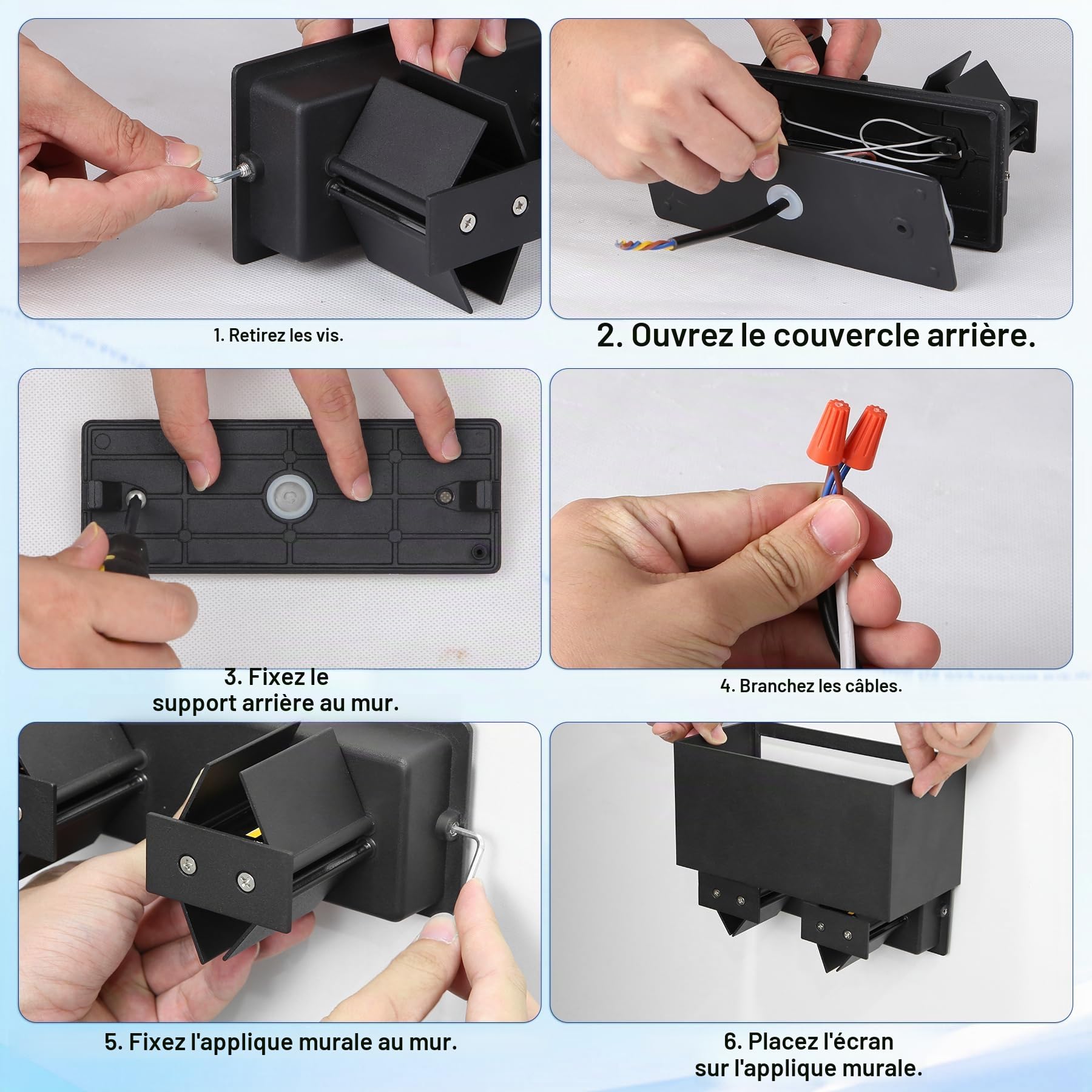 1. Retirez les vis.

2. Ouvrez le couvercle arrière.

3. Fixez le
support arrière au mur.

4. Branchez les câbles.

5. Fixez l'applique murale au mur.

6. Placez l'écran
sur l'applique murale.