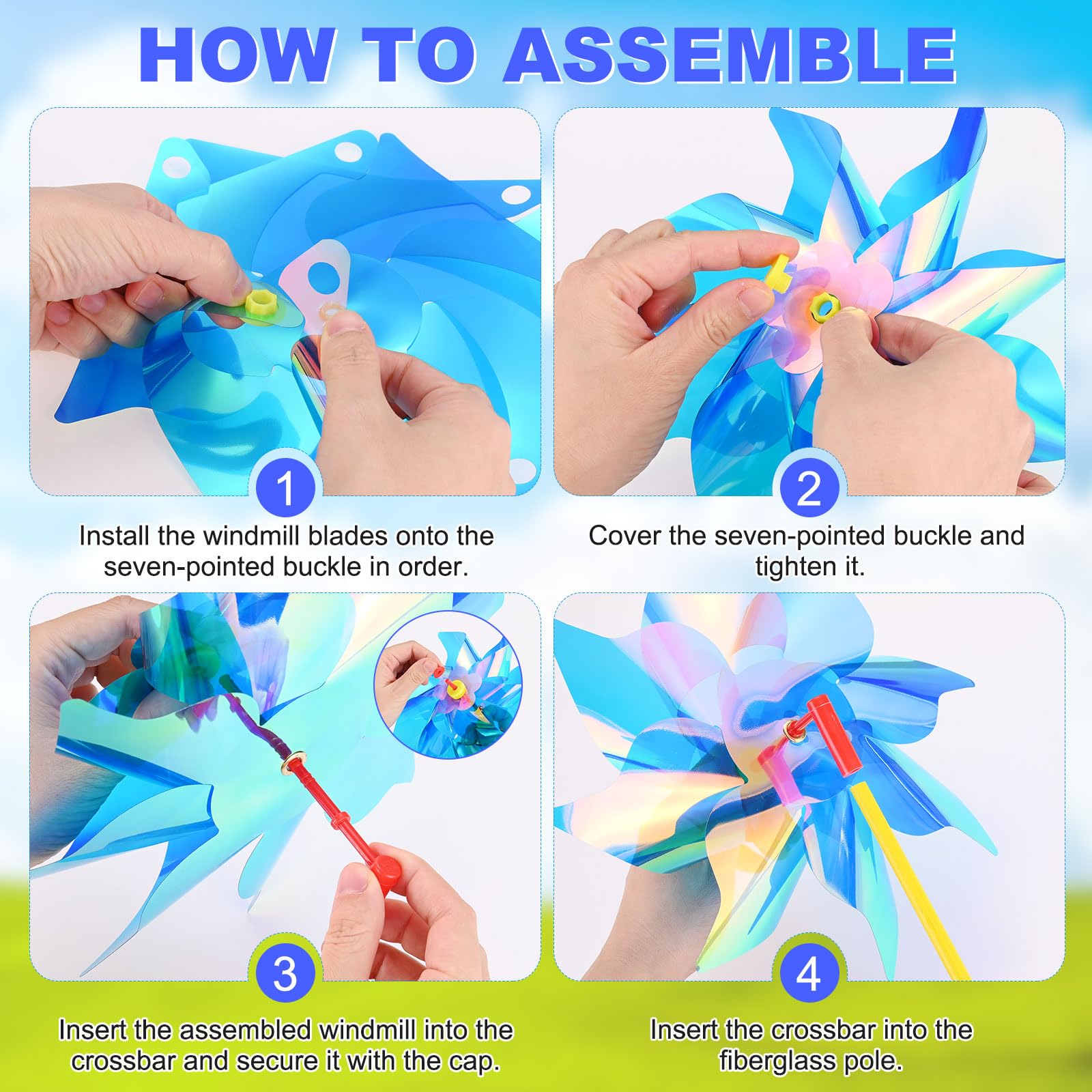 HOW TO ASSEMBLE

1

Install the windmill blades onto the seven-pointed buckle in order.

2

Cover the seven-pointed buckle and tighten it.

3

Insert the assembled windmill into the crossbar and secure it with the cap.

4

Insert the crossbar into the fiberglass pole.