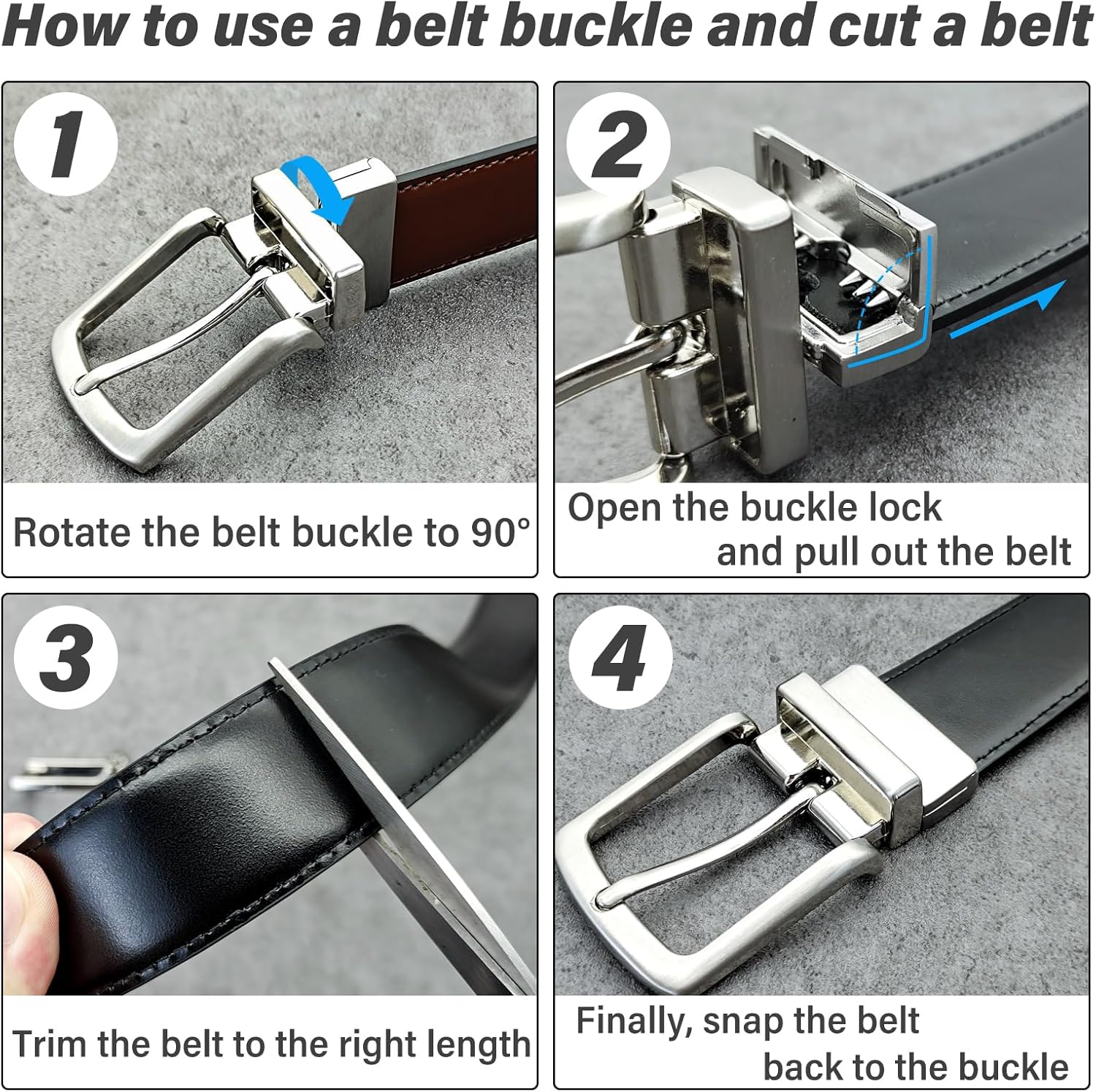 How to use a belt buckle and cut a belt

1

Rotate the belt buckle to 90°

2

Open the buckle lock and pull out the belt

3

Trim the belt to the right length

4

Finally, snap the belt back to the buckle