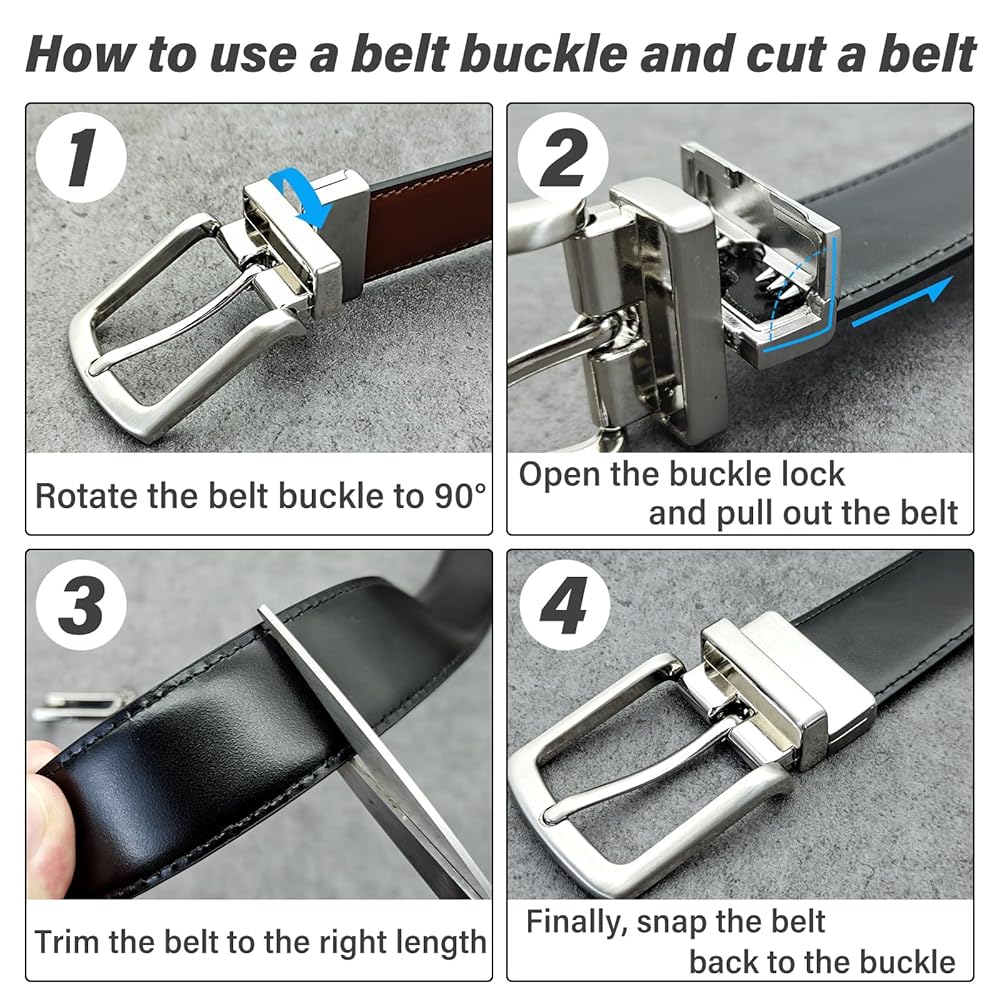 How to use a belt buckle and cut a belt

1

Rotate the belt buckle to 90°

2

Open the buckle lock and pull out the belt

3

Trim the belt to the right length

4

Finally, snap the belt back to the buckle