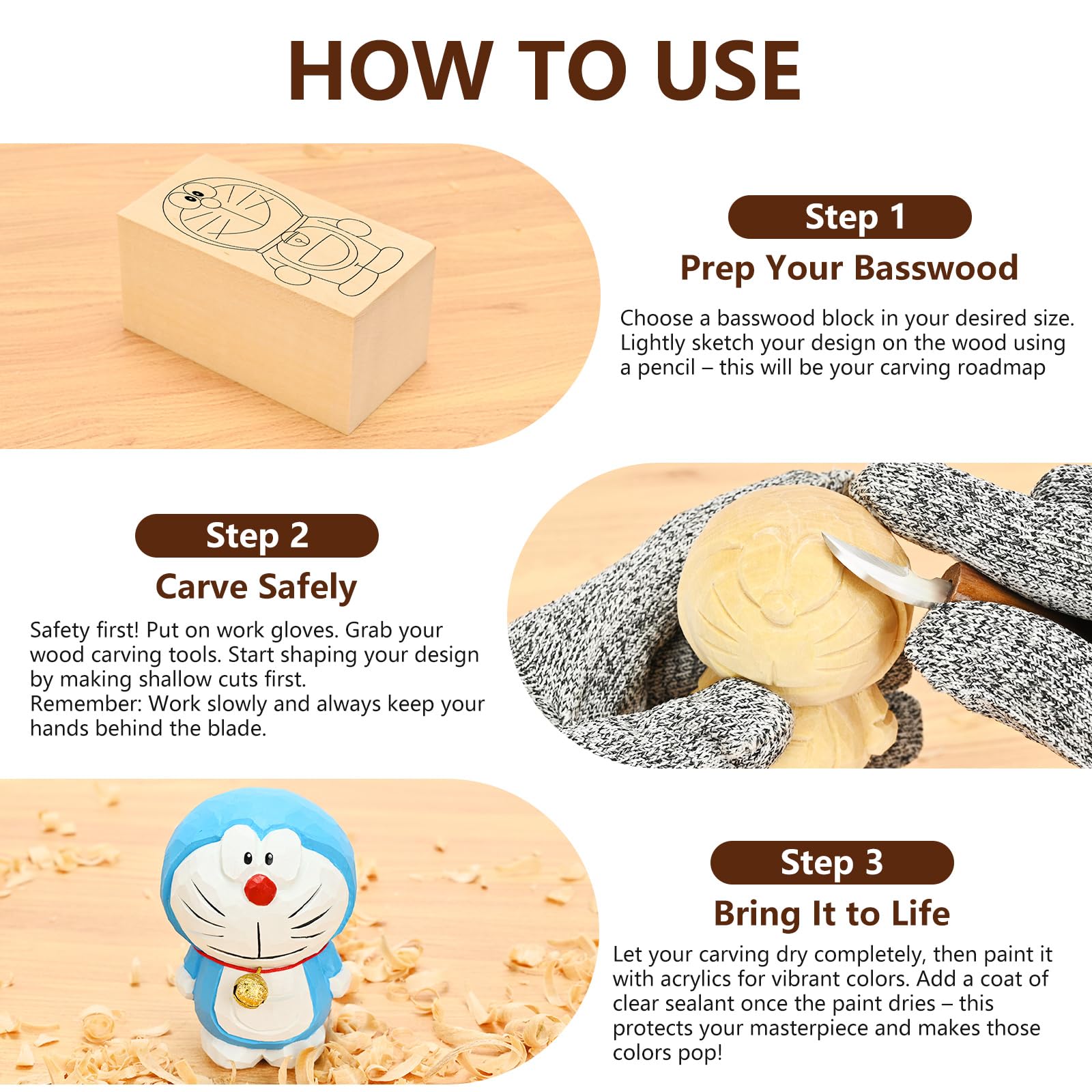 HOW TO USE

Step 1

Prep Your Basswood

Choose a basswood block in your desired size. Lightly sketch your design on the wood using a pencil – this will be your carving roadmap

Step 2

Carve Safely

Safety first! Put on work gloves. Grab your wood carving tools. Start shaping your design by making shallow cuts first.
Remember: Work slowly and always keep your hands behind the blade.

Step 3

Bring It to Life

Let your carving dry completely, then paint it with acrylics for vibrant colors. Add a coat of clear sealant once the paint dries – this protects your masterpiece and makes those colors pop!