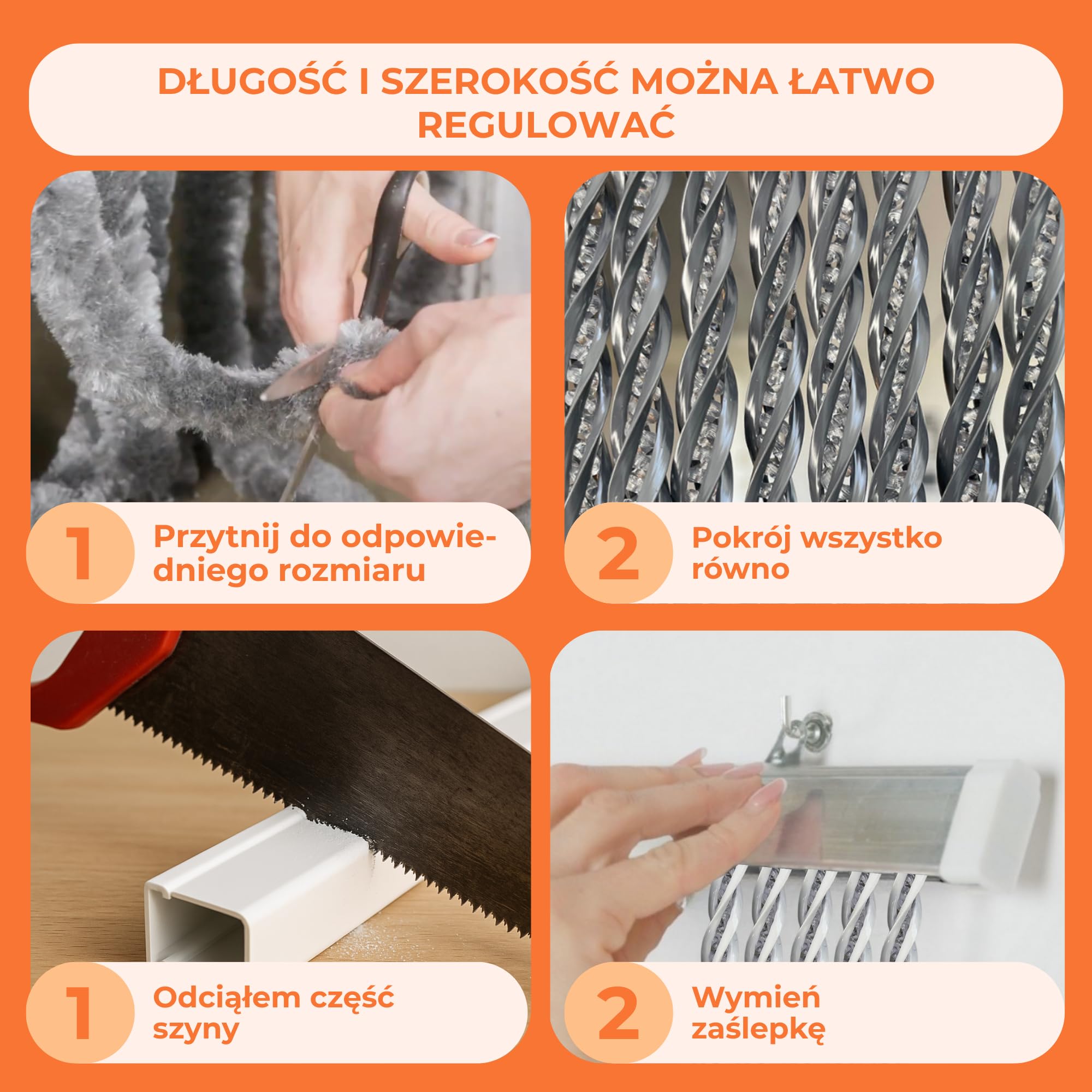 DŁUGOŚĆ I SZEROKOŚĆ MOŻNA ŁATWO REGULOWAĆ

1 Przytnij do odpowiedniego rozmiaru

2 Pokrój wszystko równo

1 Odciąłem część szyny

2 Wymień zaślepkę